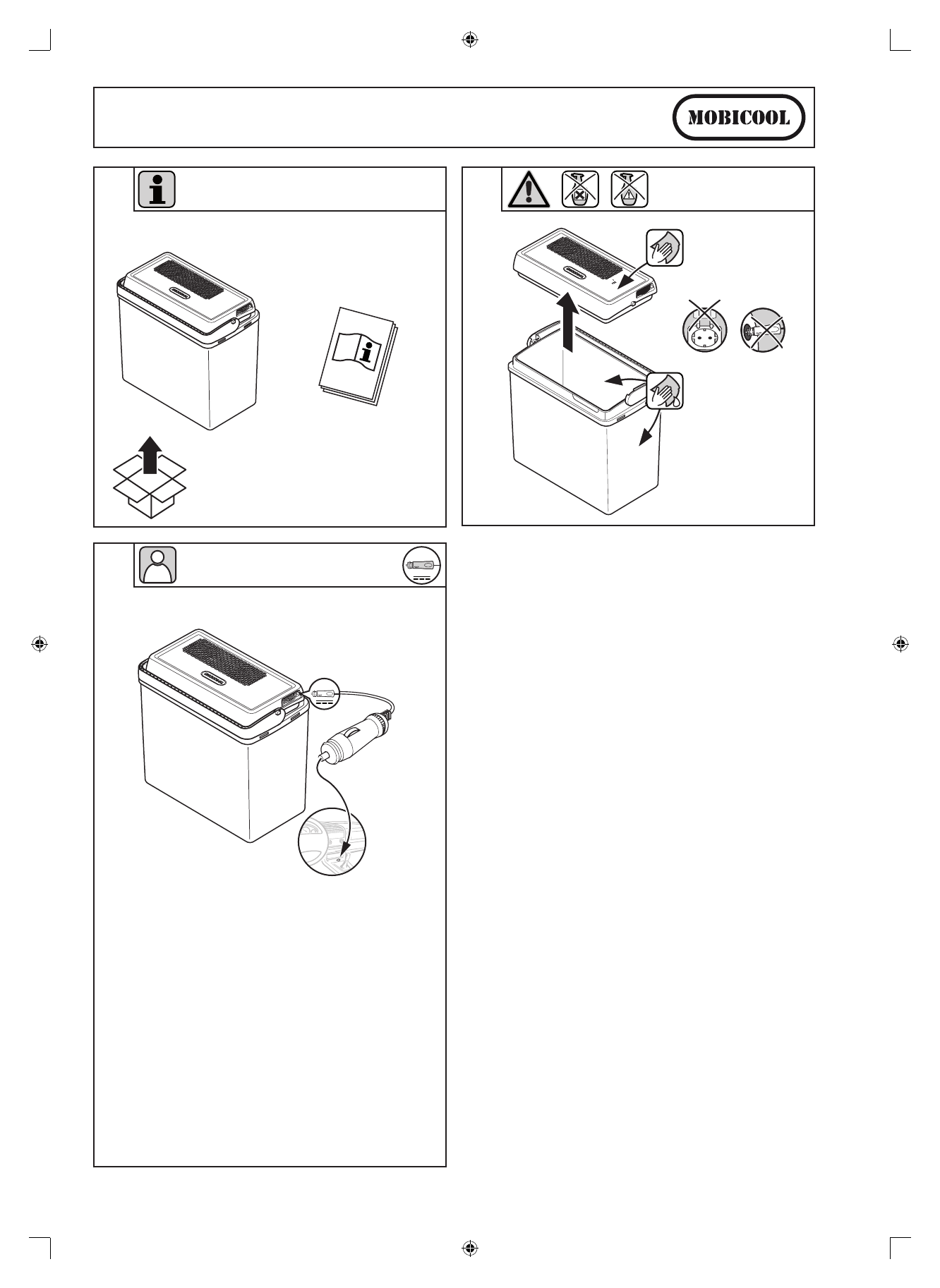 MOBICOOL