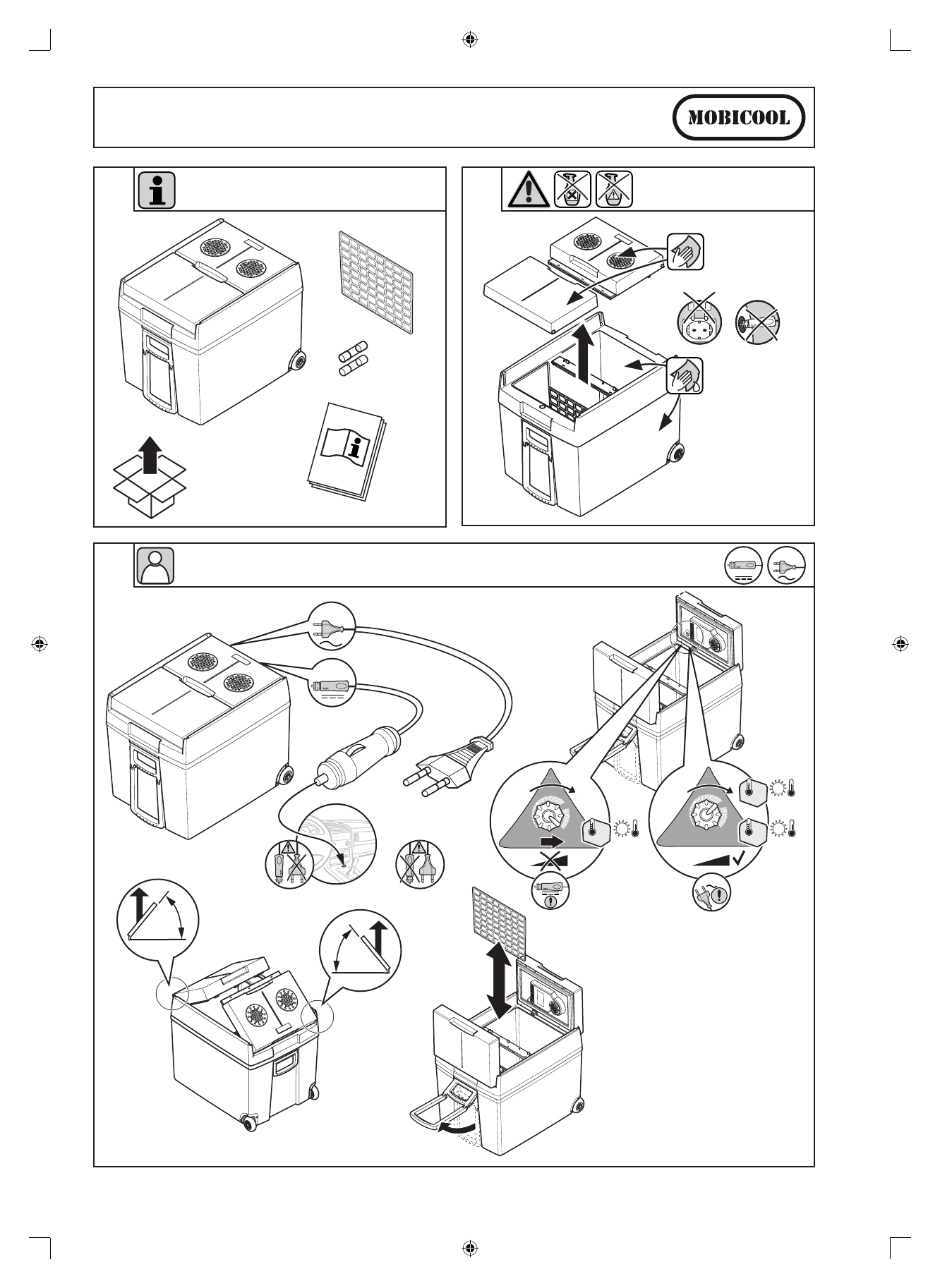 MOBICOOL