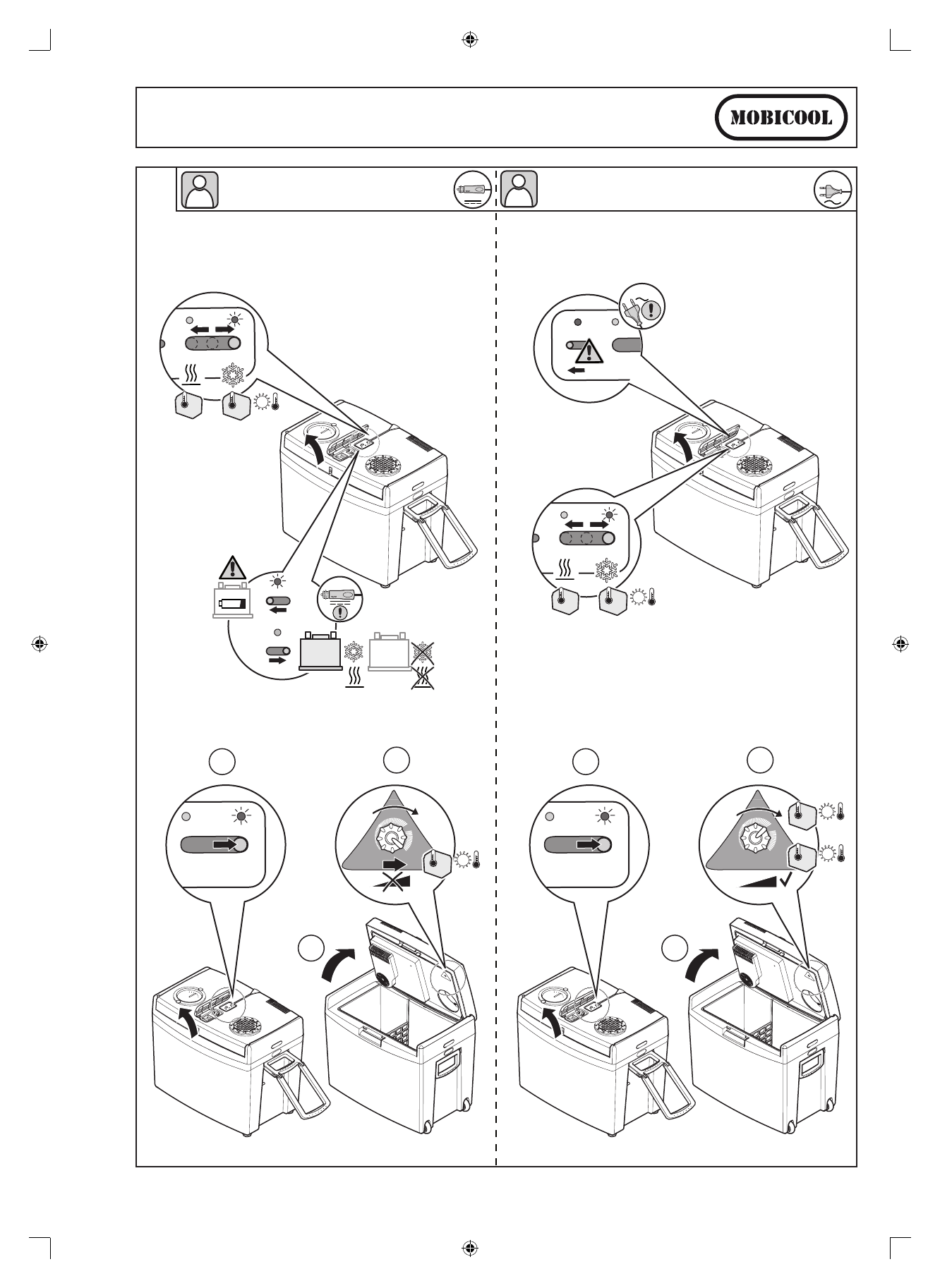 MOBICOOL