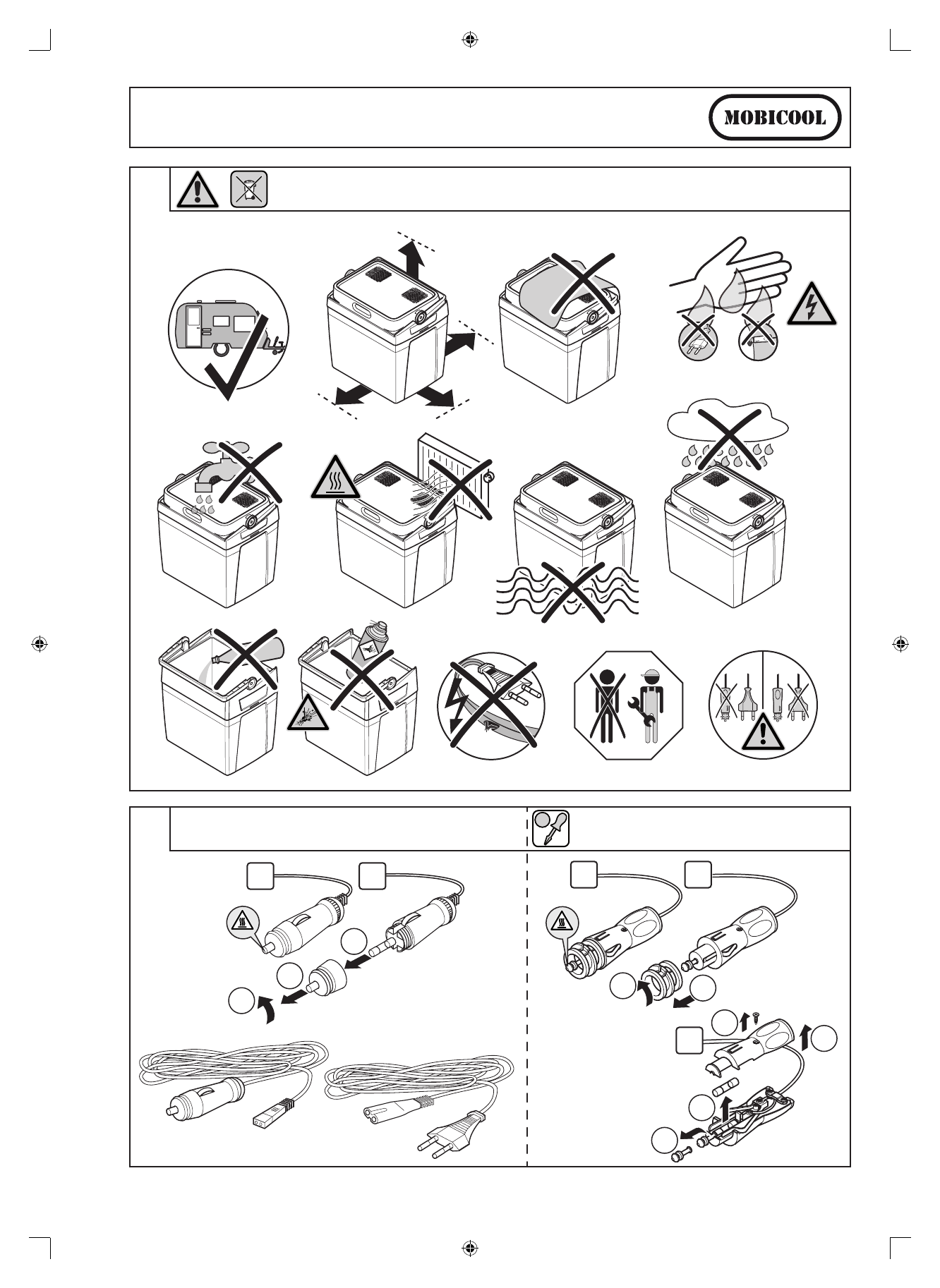 MOBICOOL