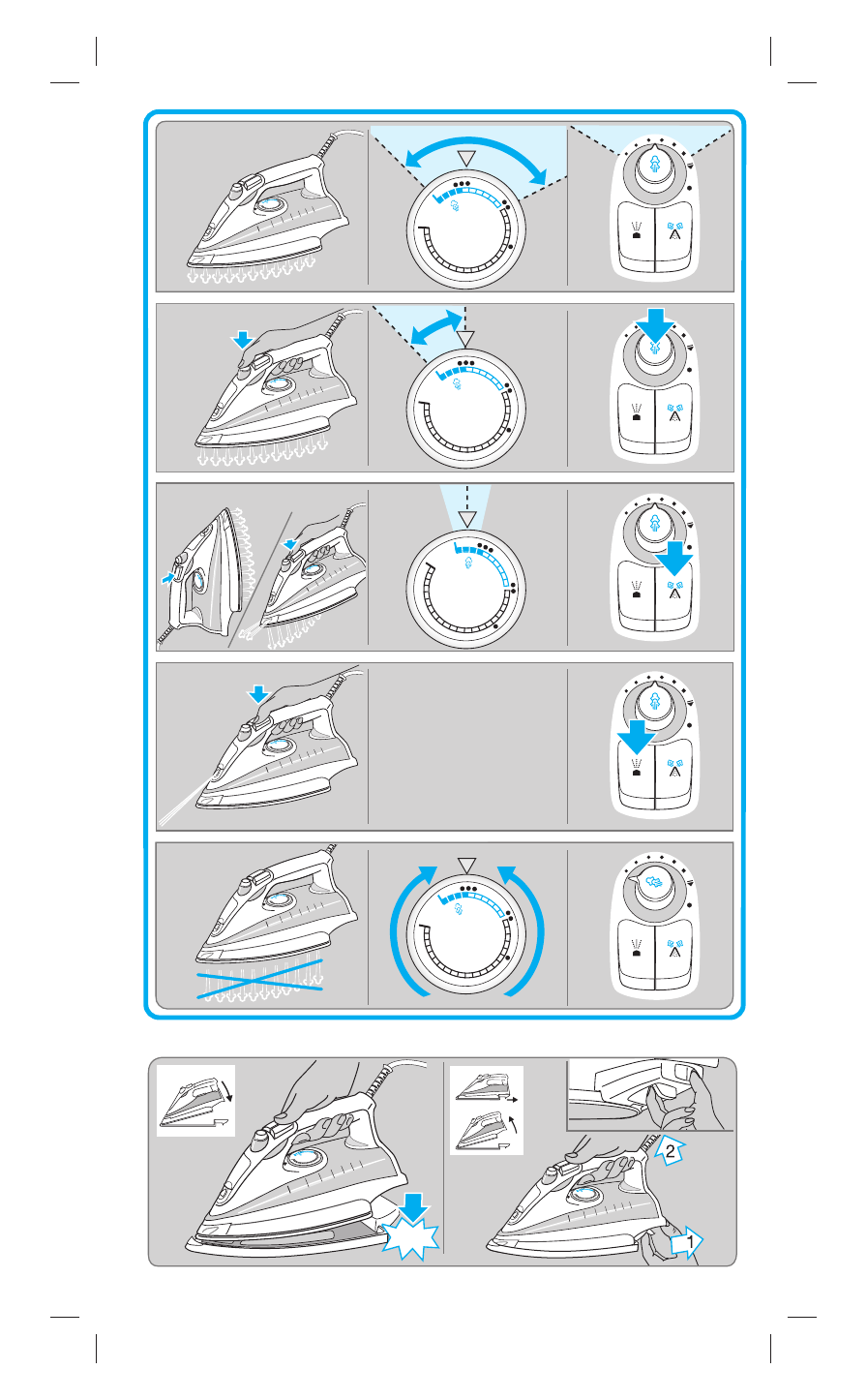 2

1