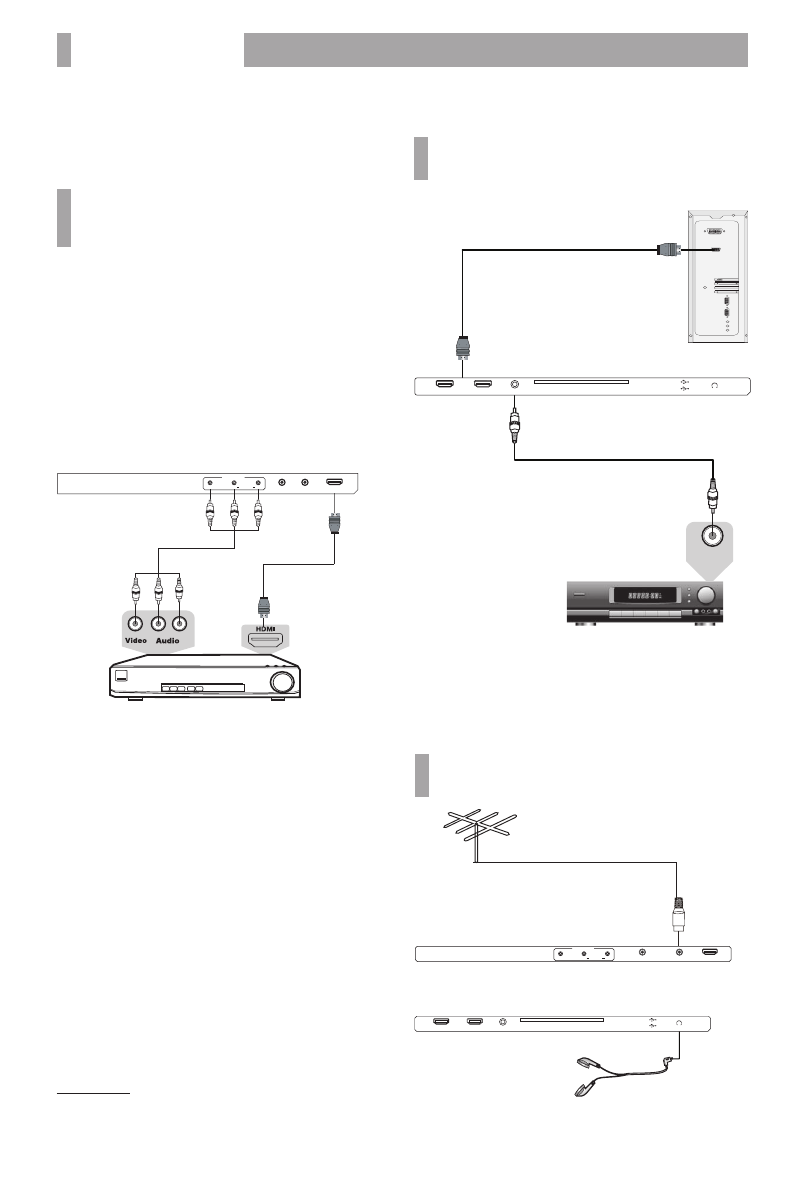 Video Audio

HDMI