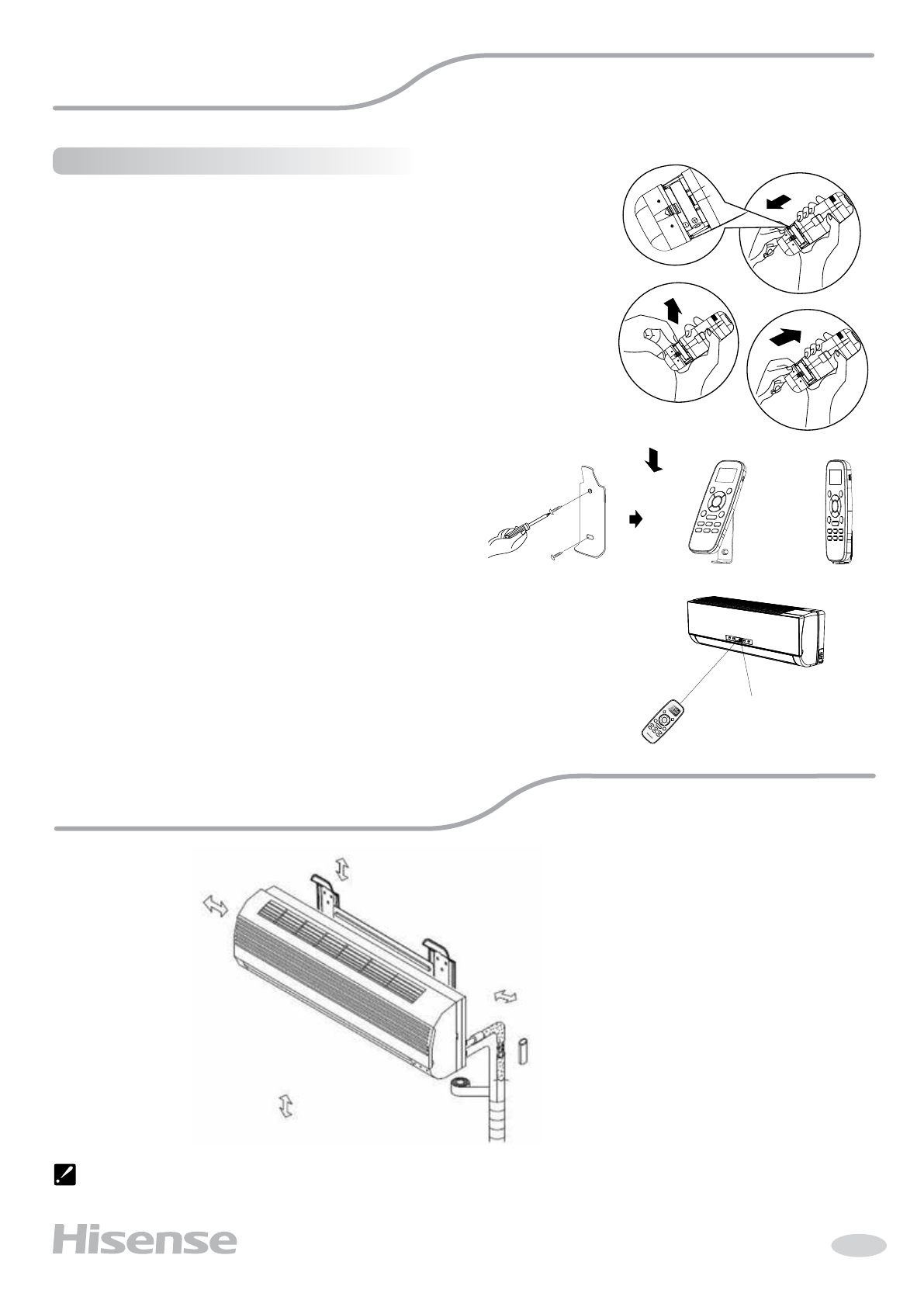 Hisense