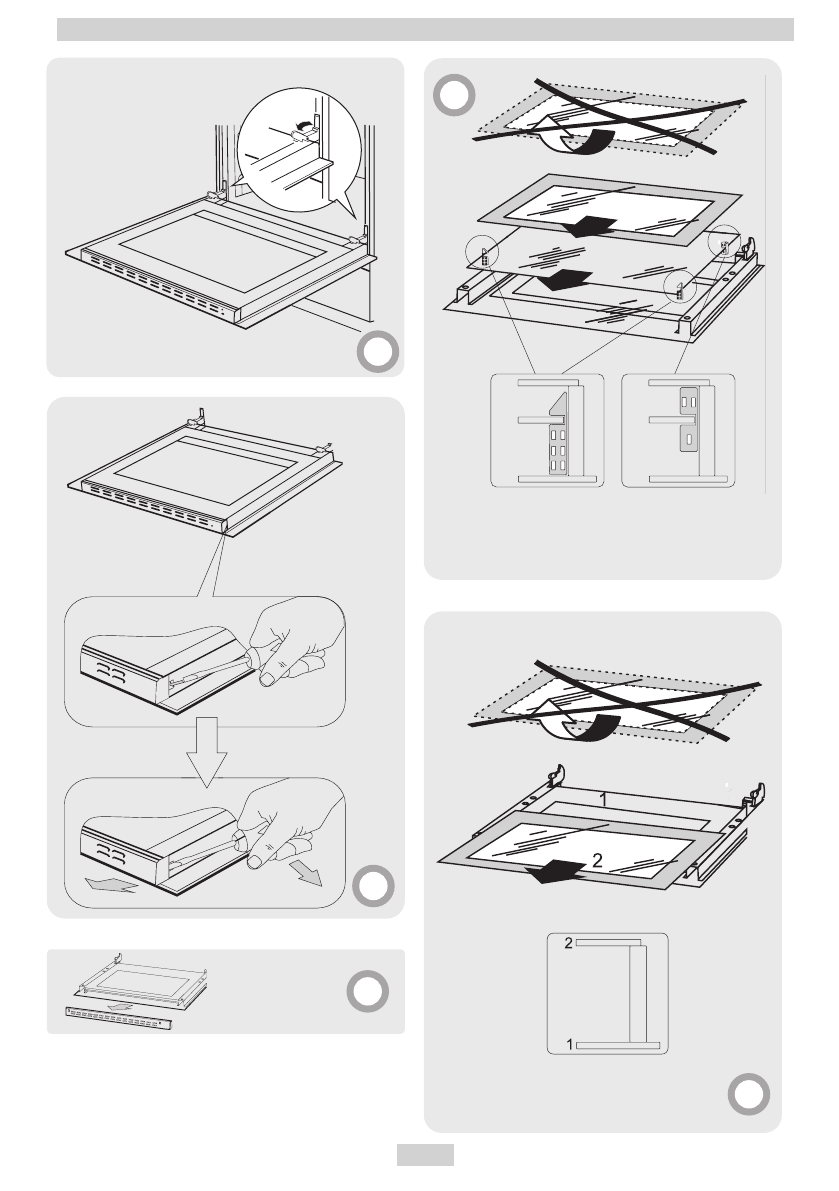 1

2

2

1