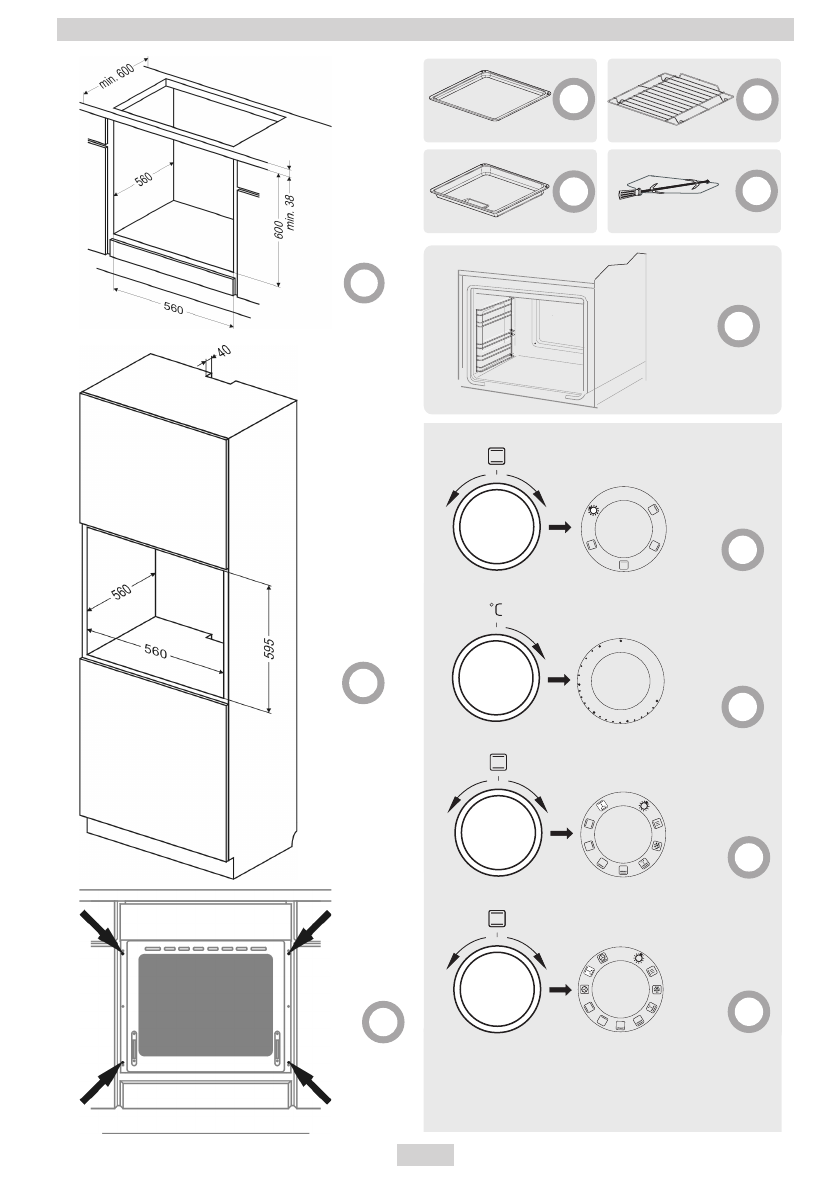 min. 600

560

600

min. 38

560

40

560

560

595

°C