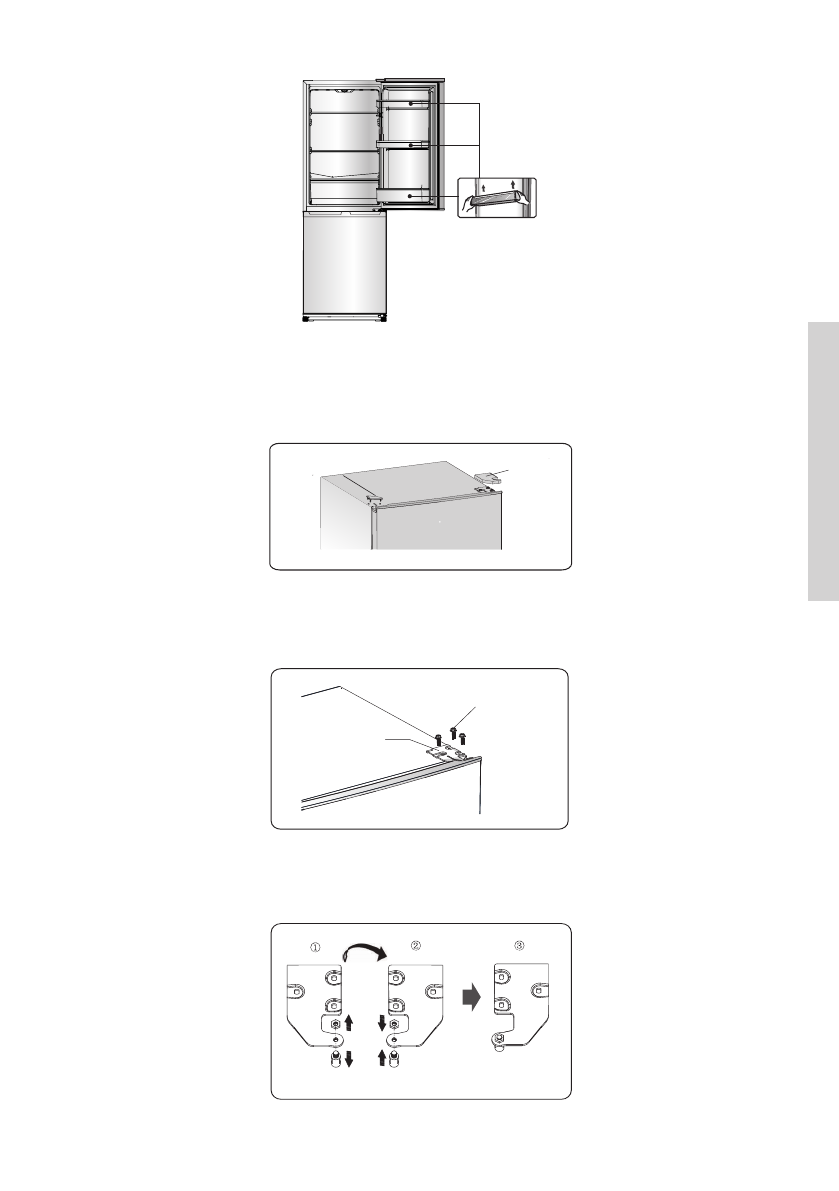 ①
②
③