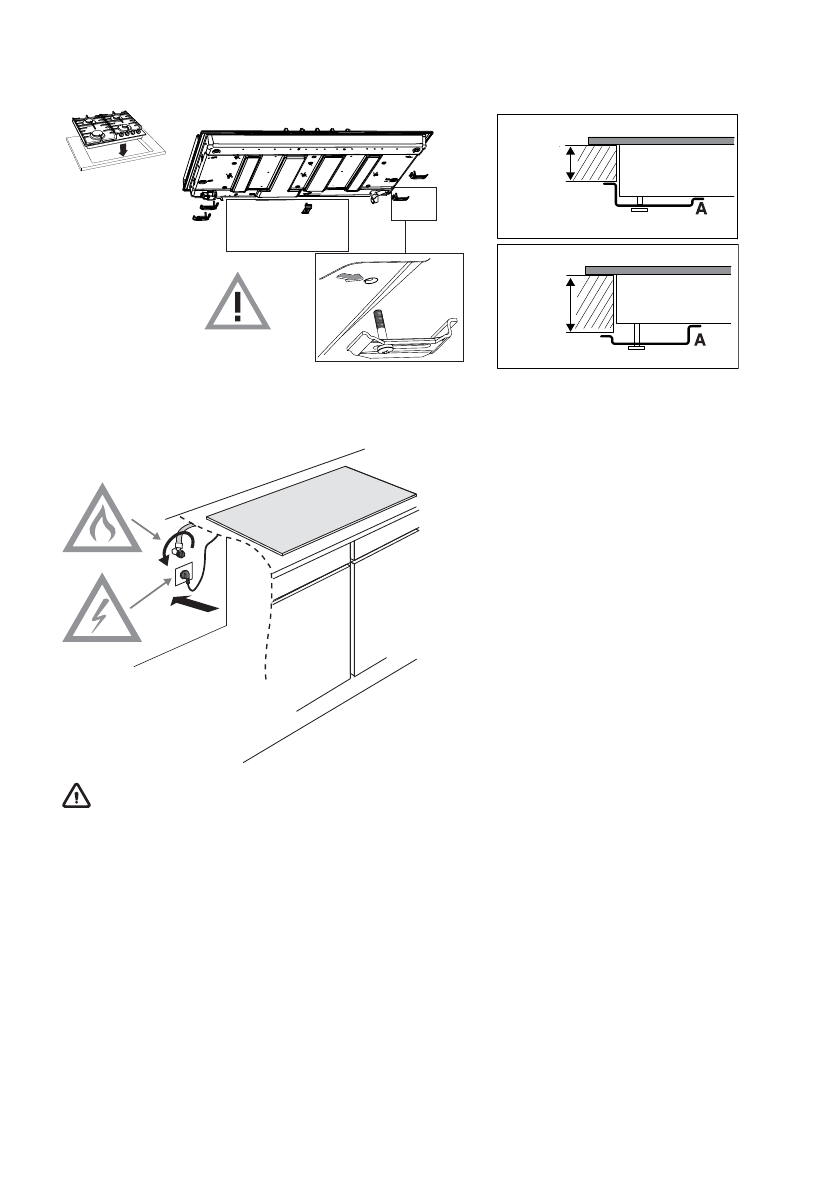 A

A