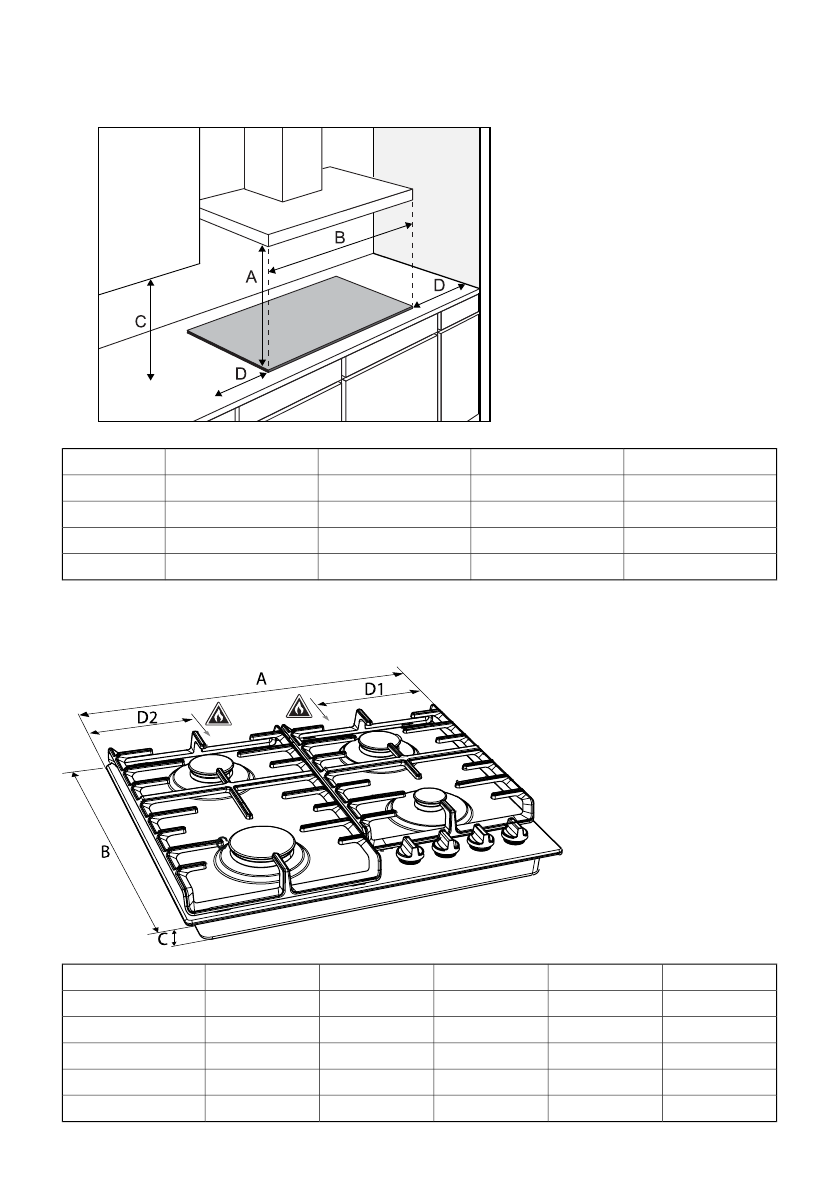 B

A

D

C

D

A

D1

D2

B

C