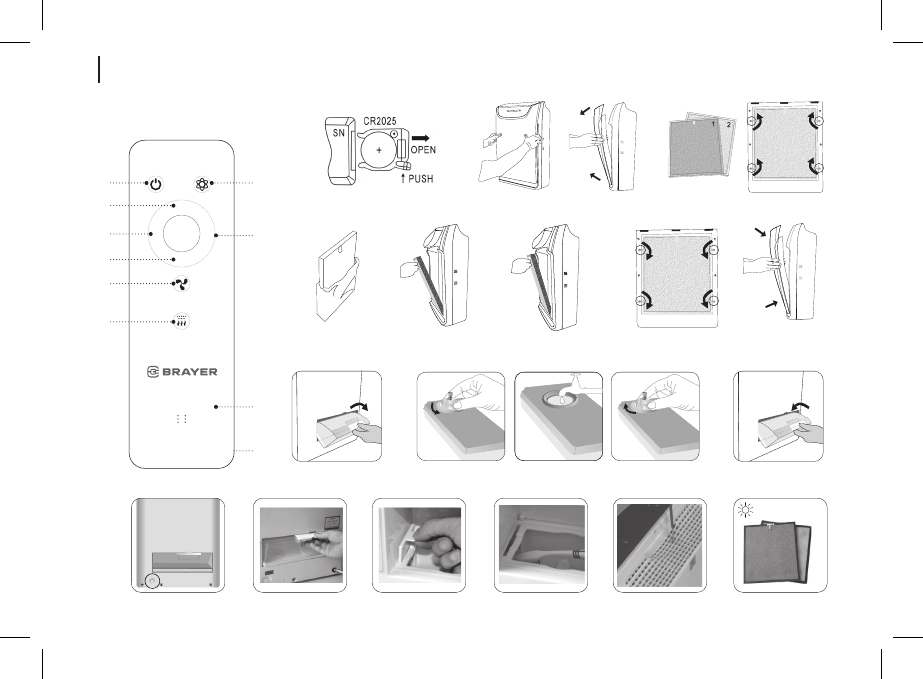 SN
CR2025
OPEN
PUSH
1
2
BRAYER