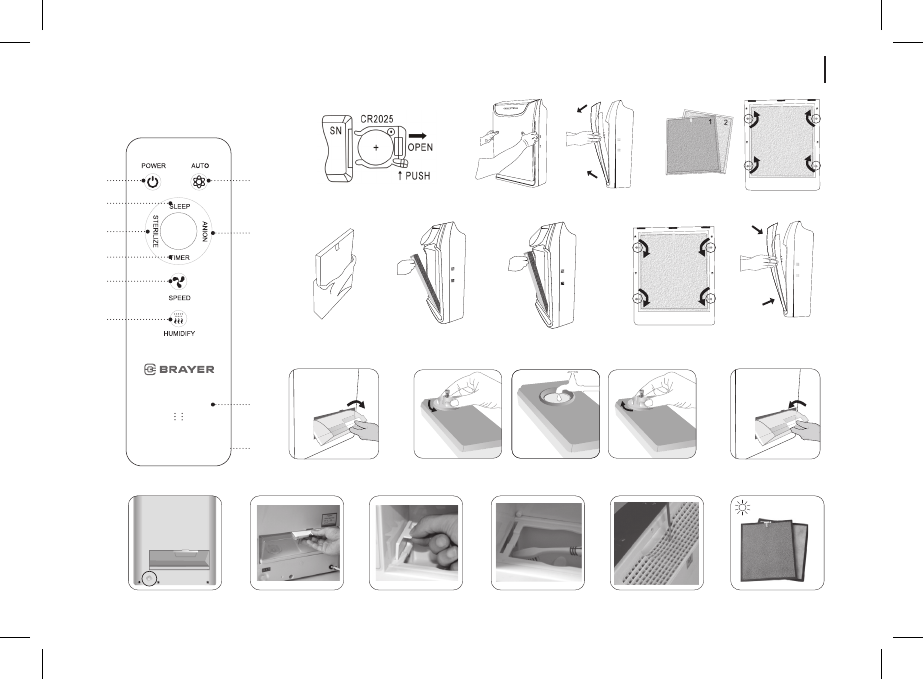 POWER
AUTO
SLEEP
STERILIZE
ANION
TIMER
SPEED
HUMIDIFY
BRAYER

SN
CR2025
+
OPEN
PUSH

1
2