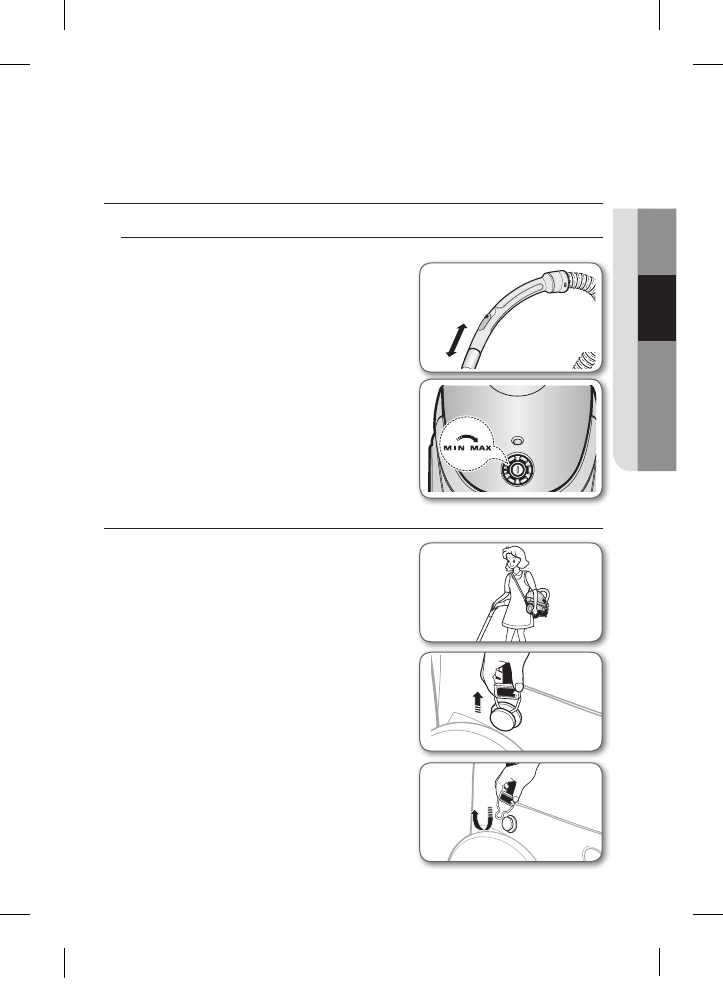 MIN MAX