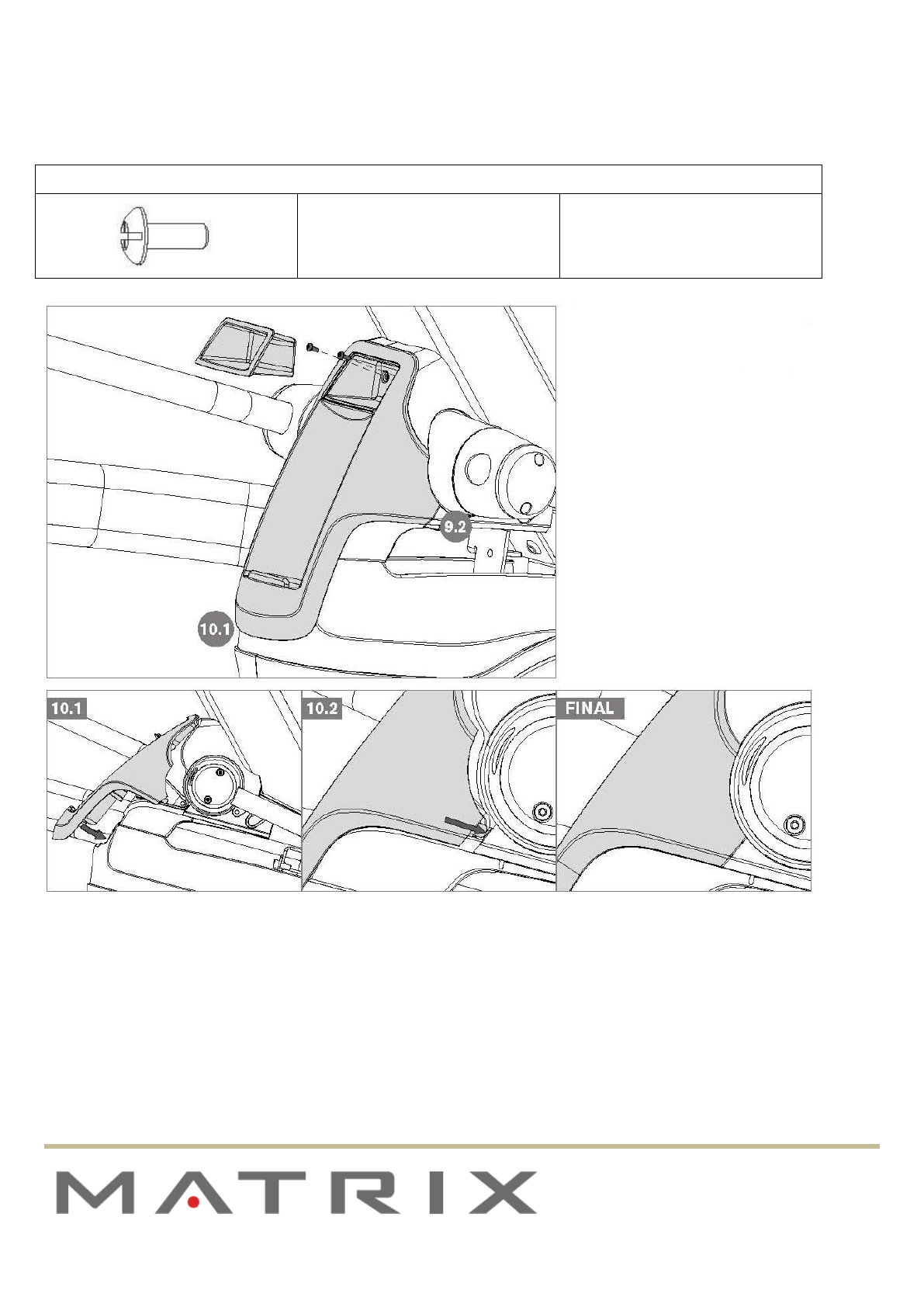 9.2

10.1

10.1

10.2

FINAL

MATRIX