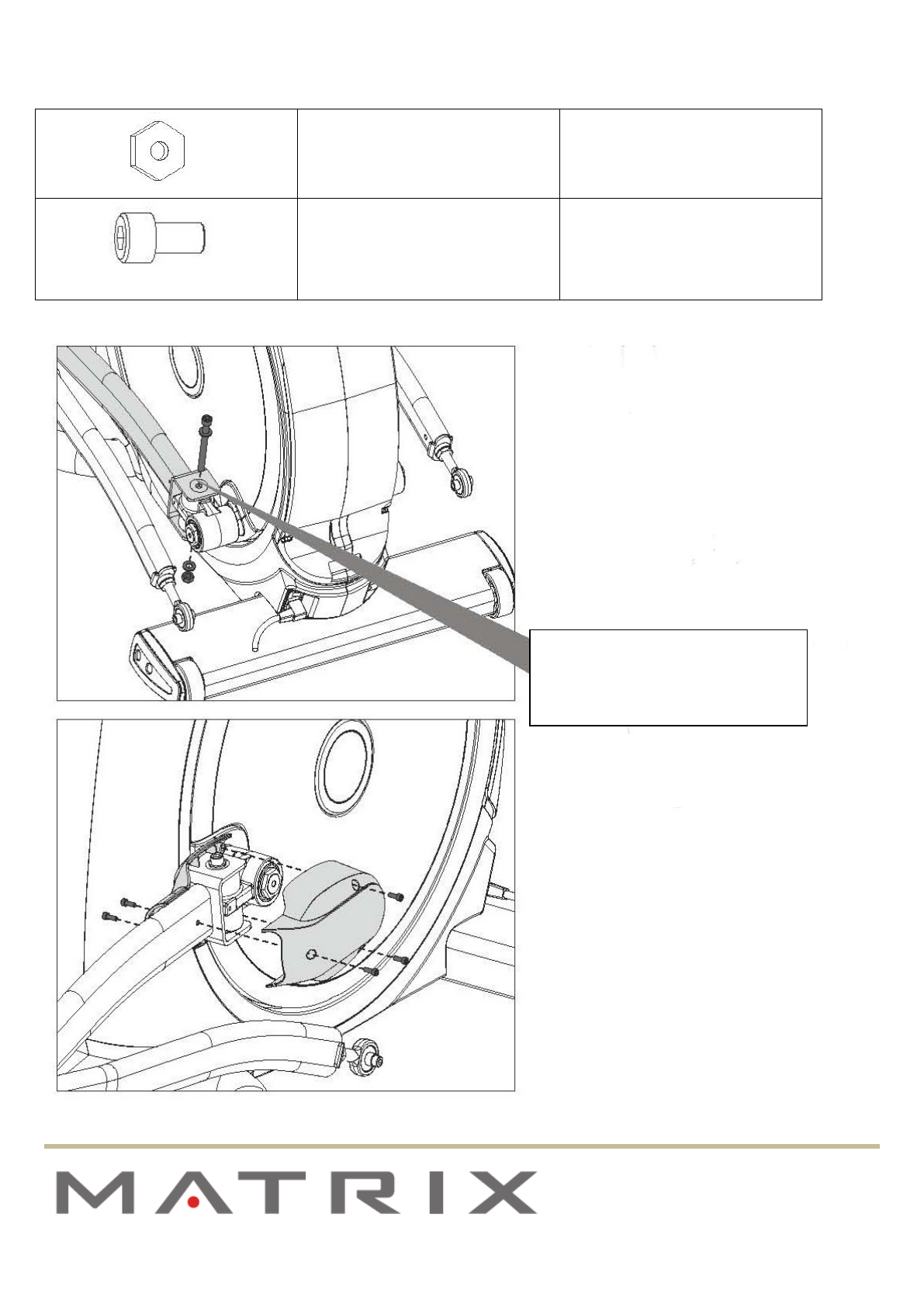 MATRIX