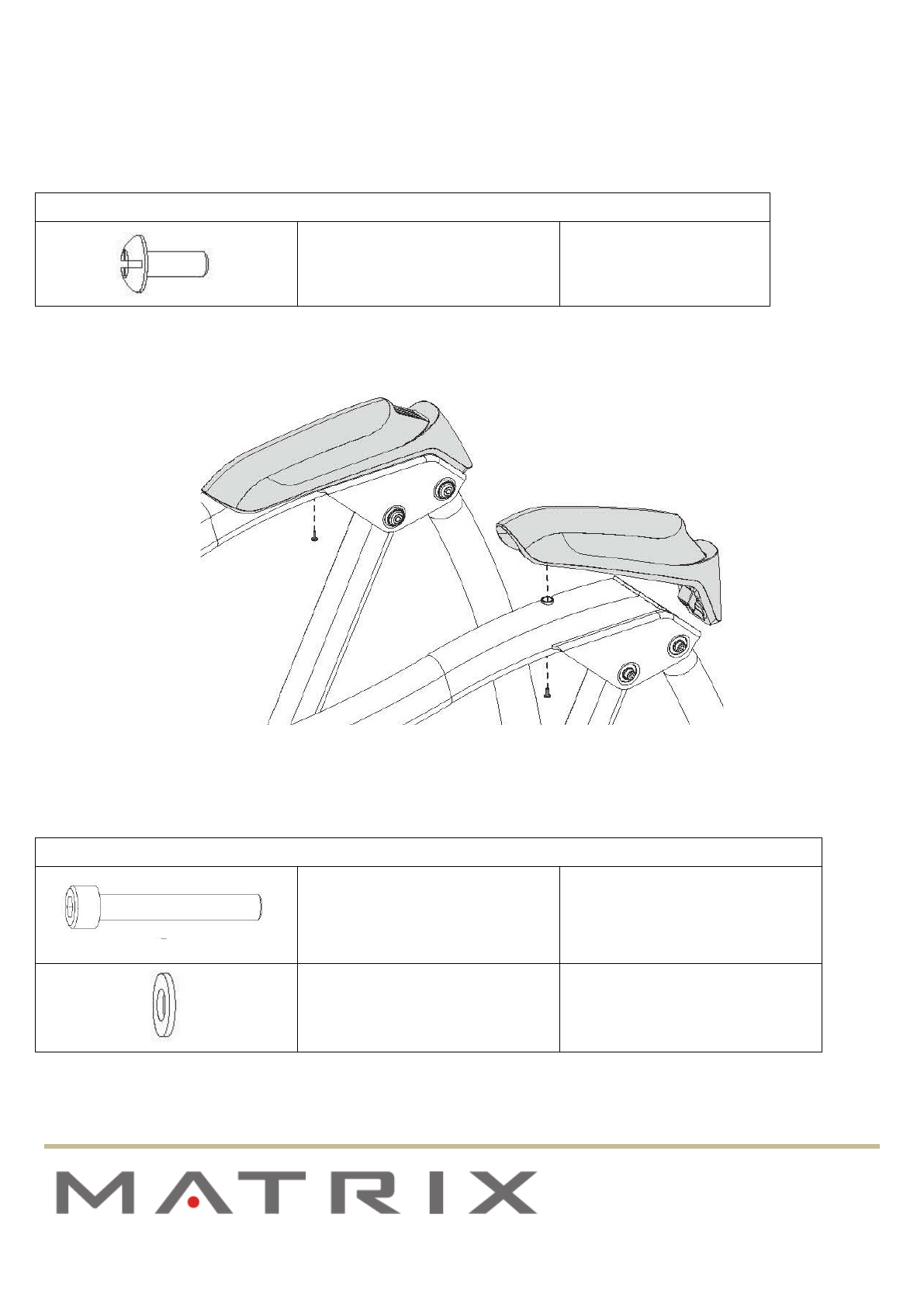 MATRIX