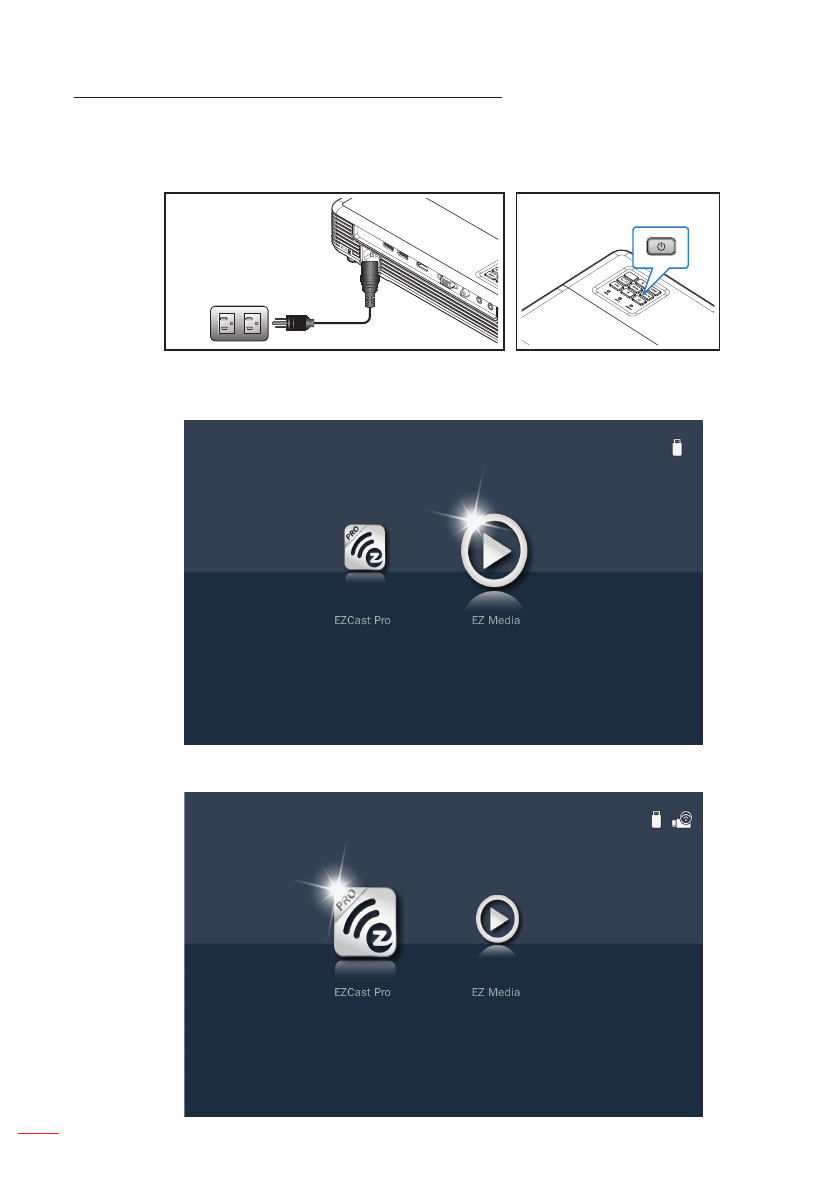 PRO

EZCast Pro

EZ Media

PRO

EZCast Pro

EZ Media