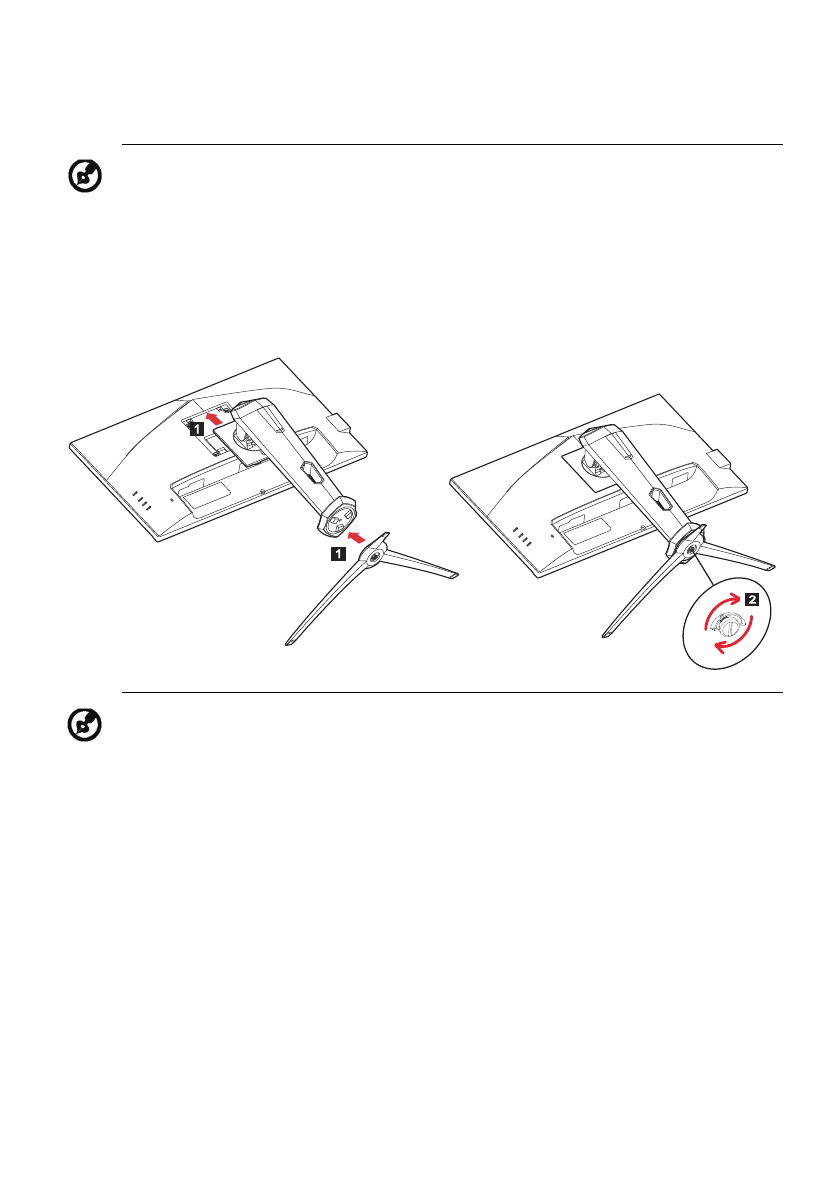 1

1

2