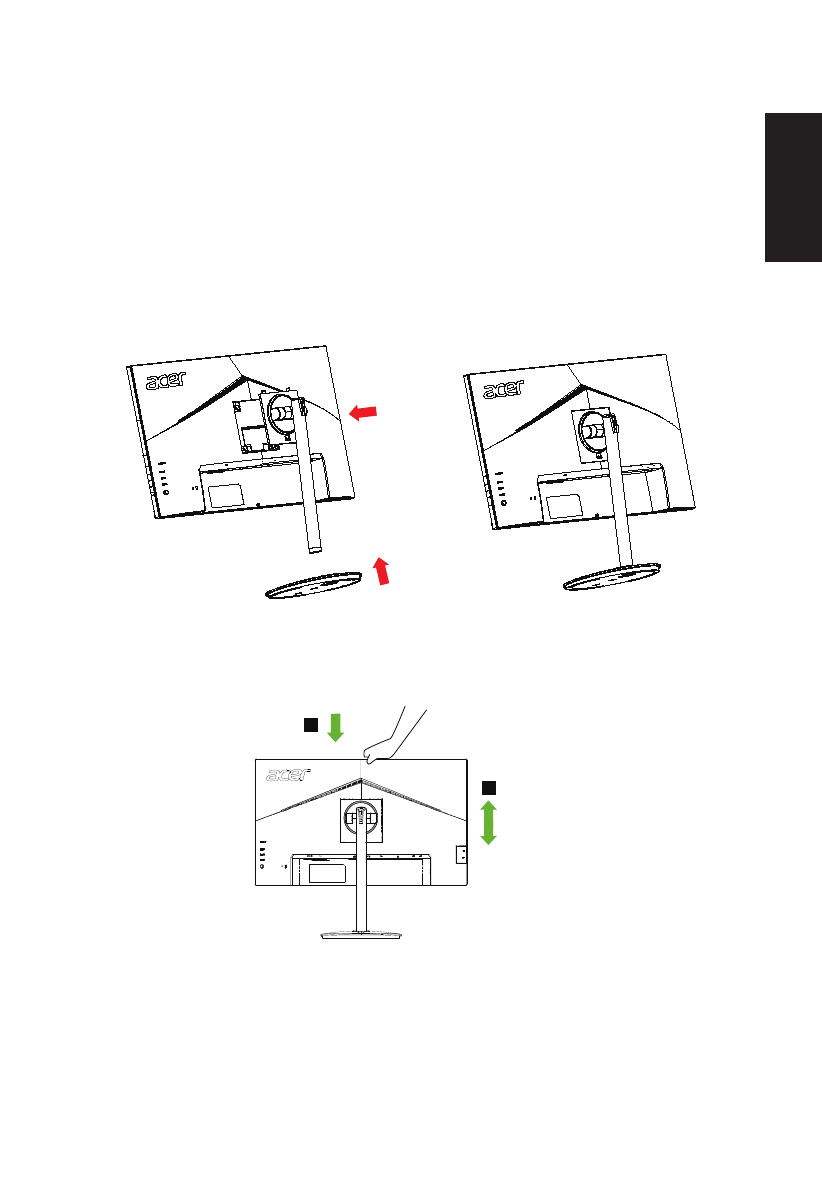 acer

acer

acer