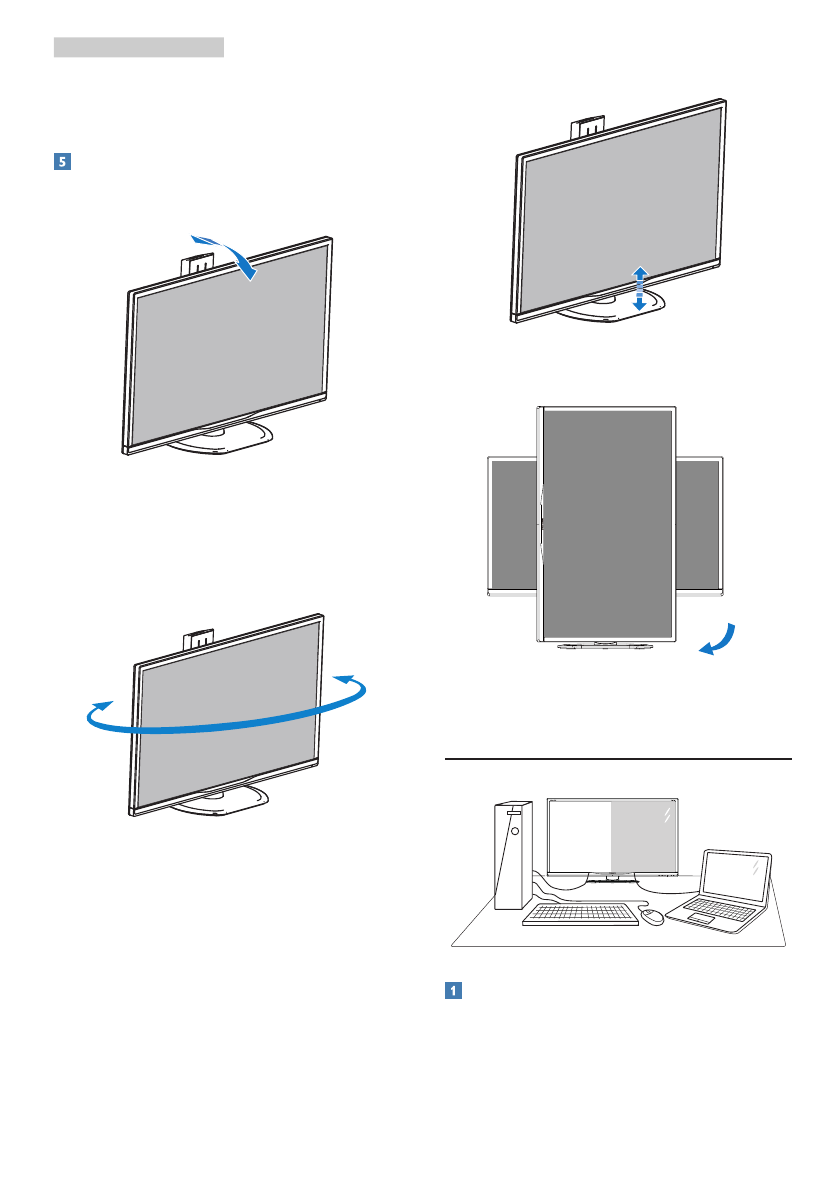 5

1