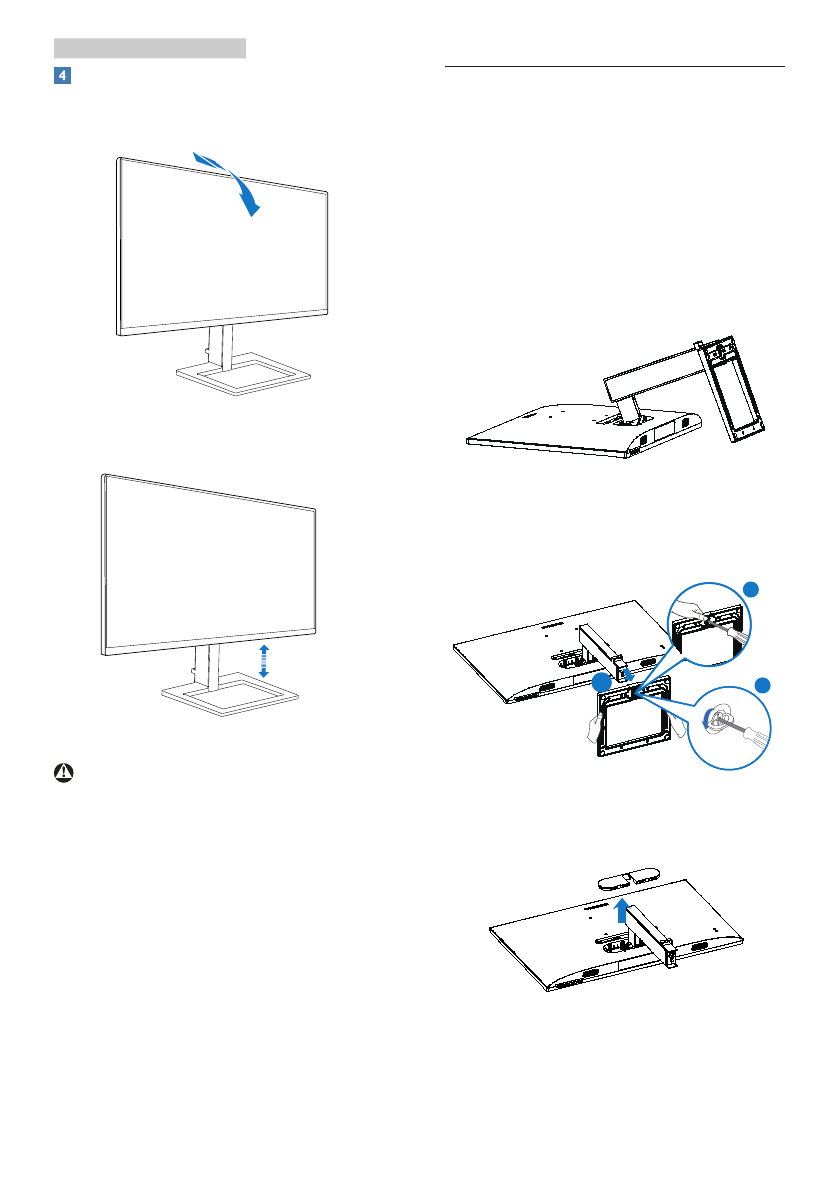 4