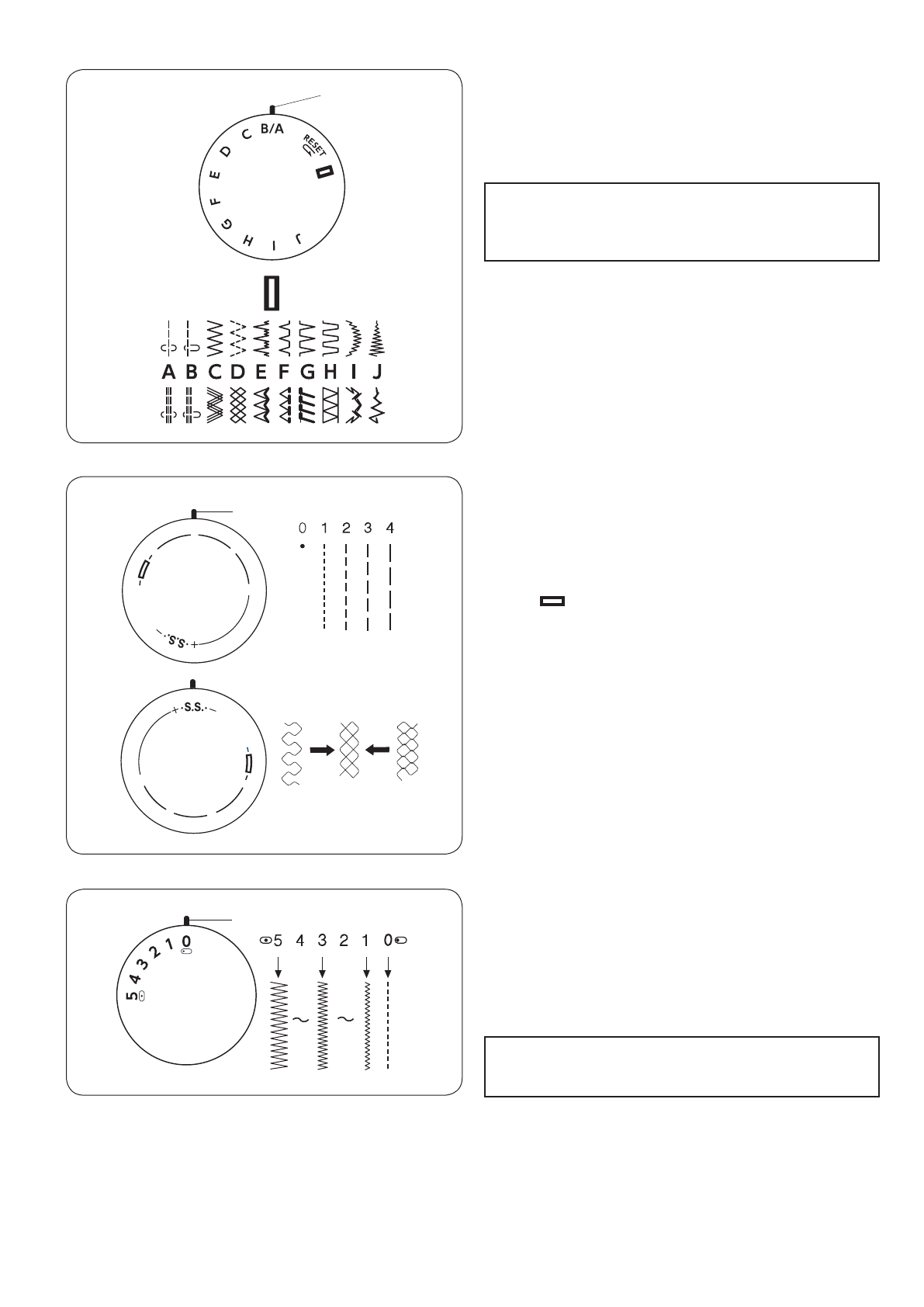 B/A
C
D
E
F
G
H
I
J
RESET

A B C D E F G H I J

0 1 2 3 4

S.S.

S.S.

5 4 3 2 1 0

5 4 3 2 1 0