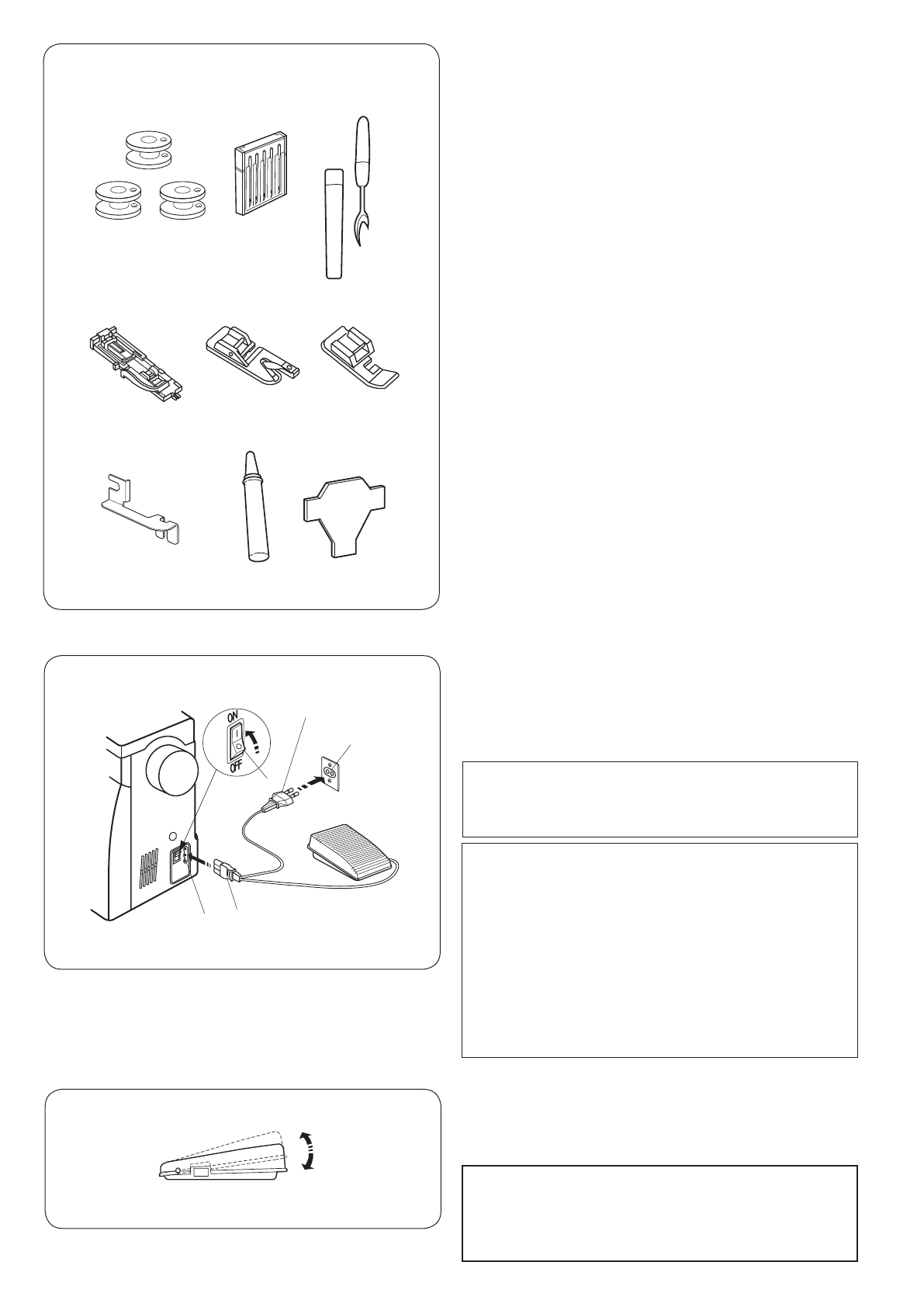 ON

OFF