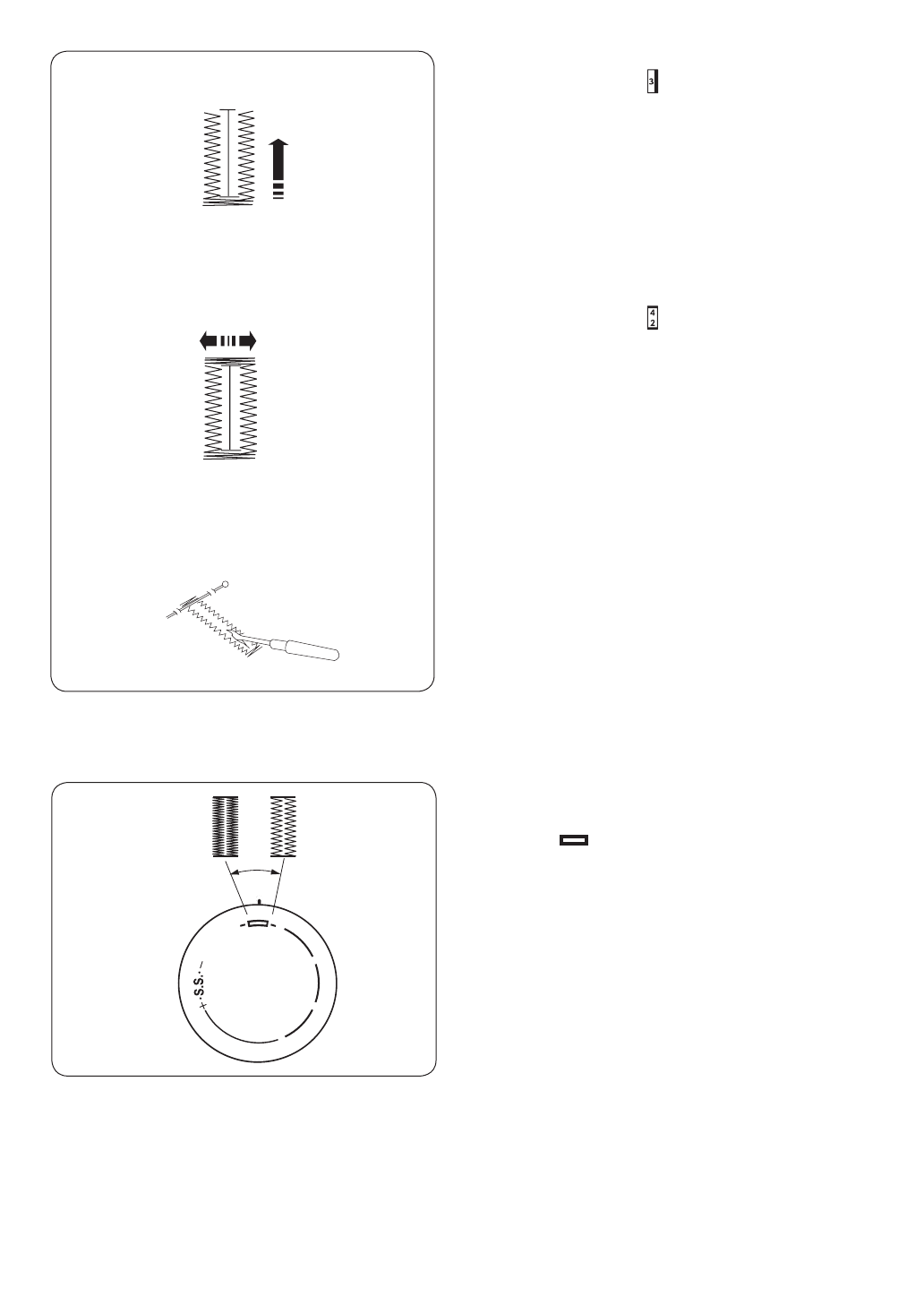 3

4
2

S.S.