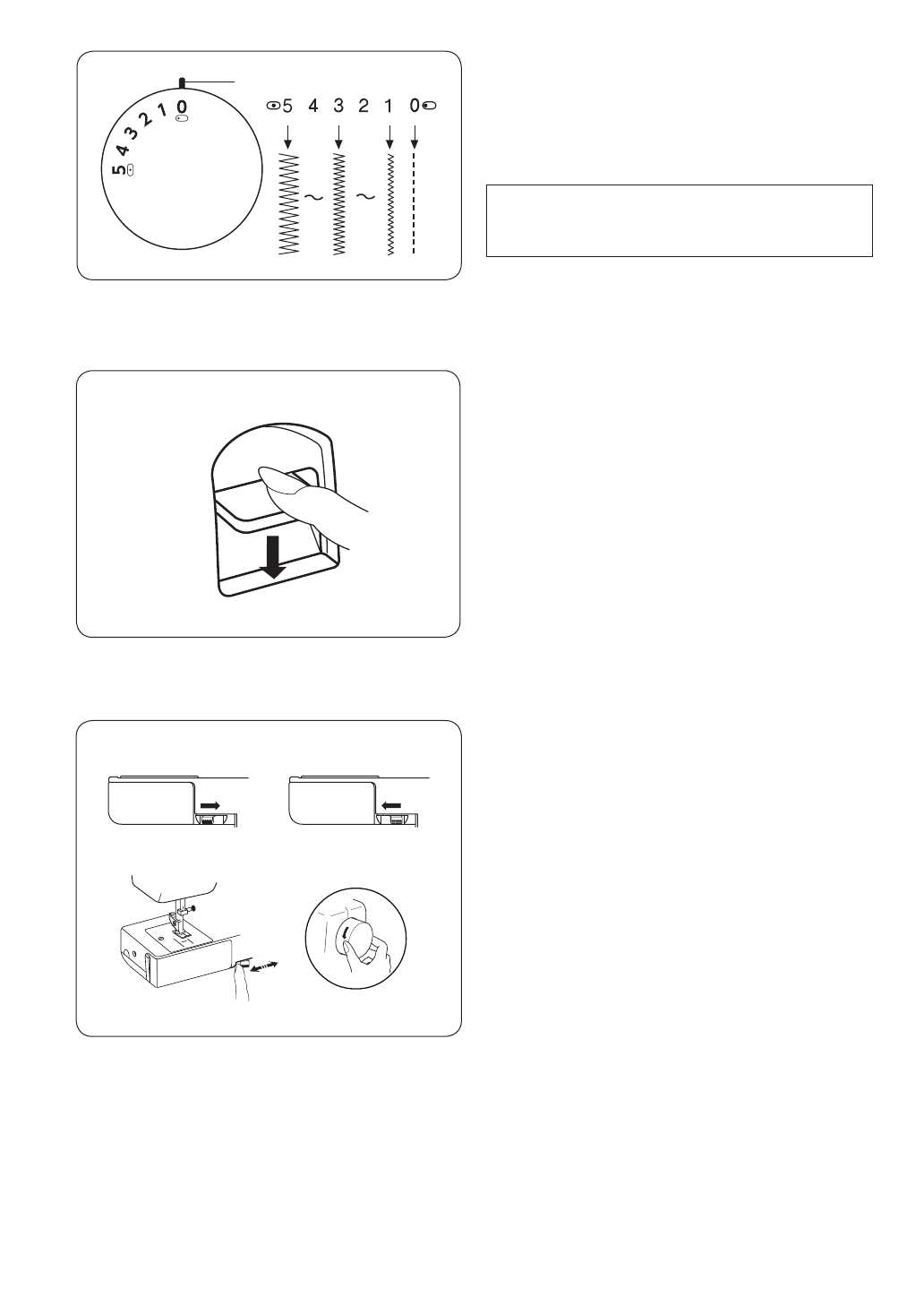 5 4 3 2 1 0

5 4 3 2 1 0