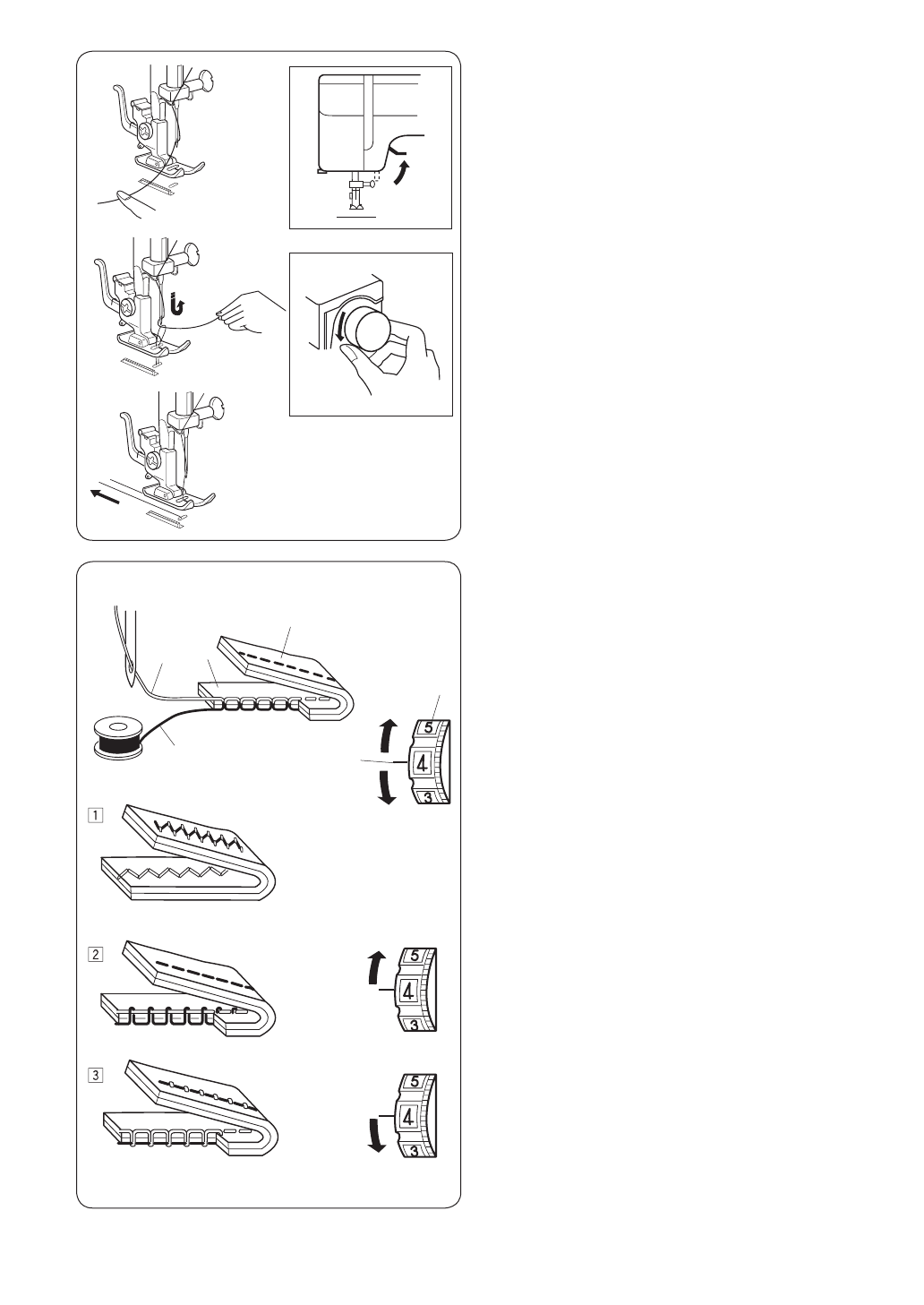 5

4

3

1

2

5

4

3

3

5

4

3