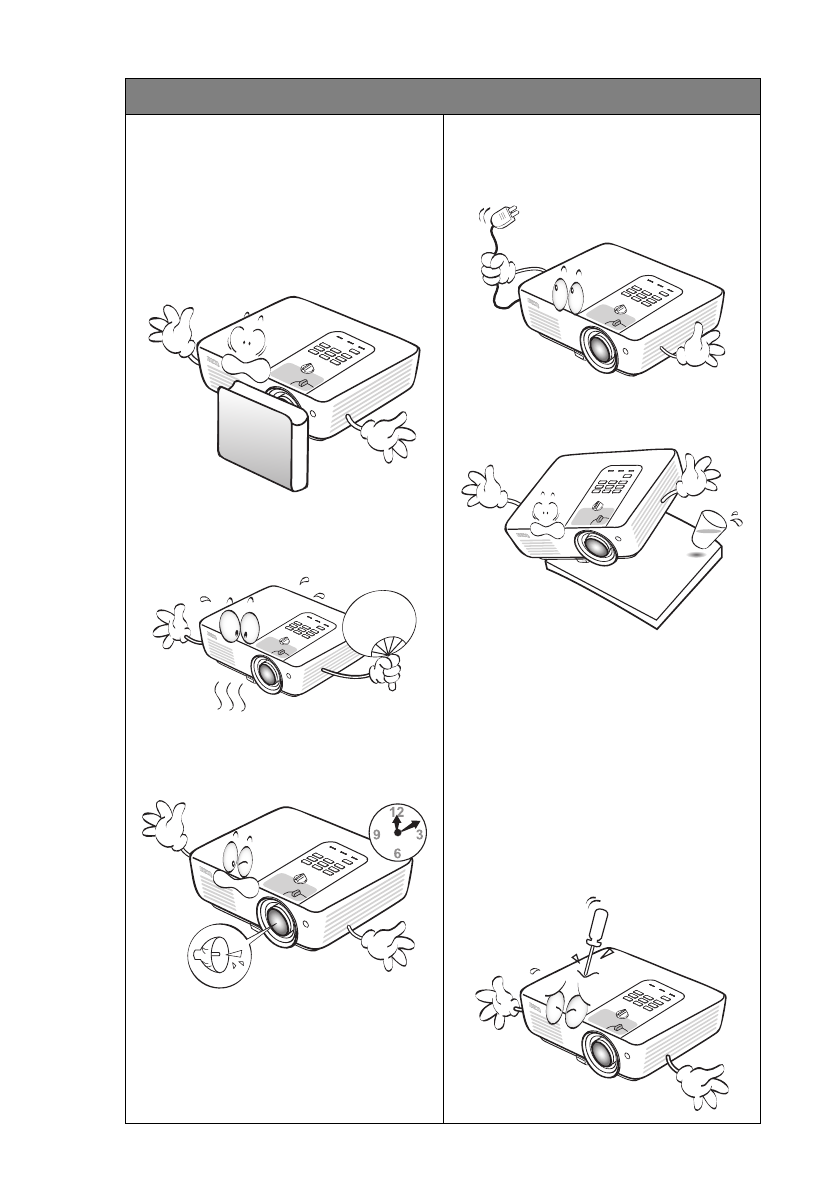 12
9 3
6