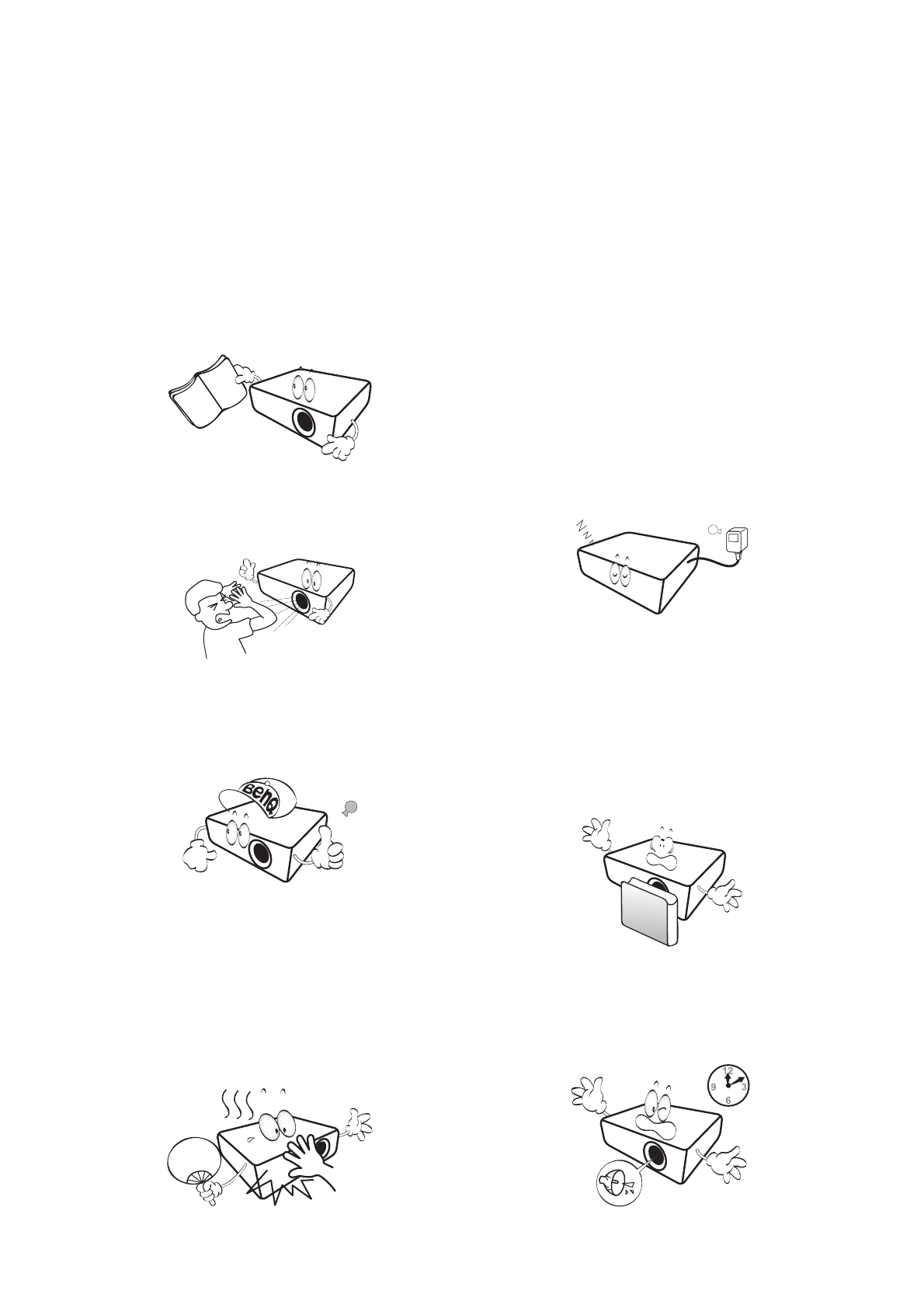 BenQ

12
9
3
6