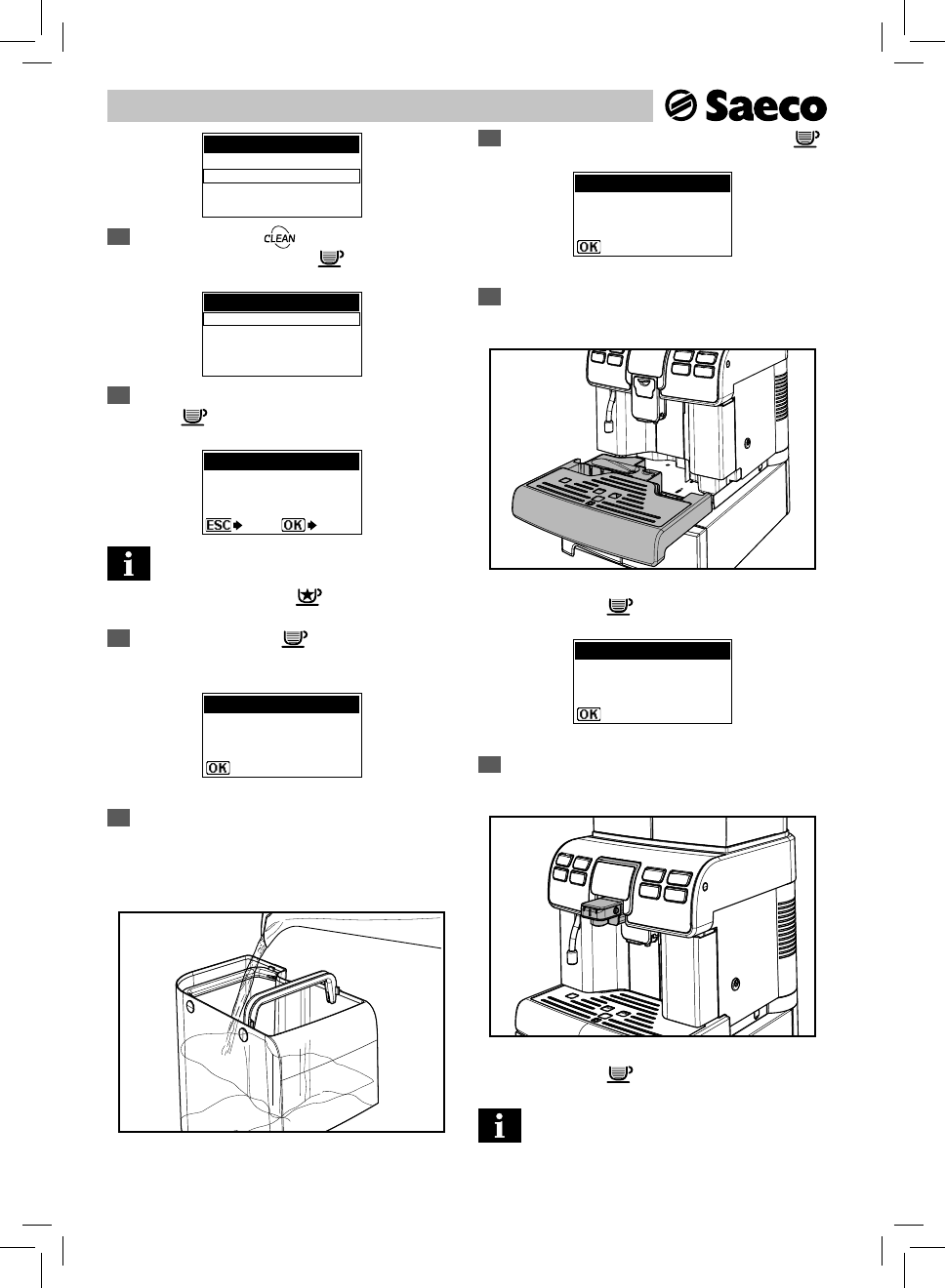 Saeco

CLEAN

ESC OK

OK

OK

OK