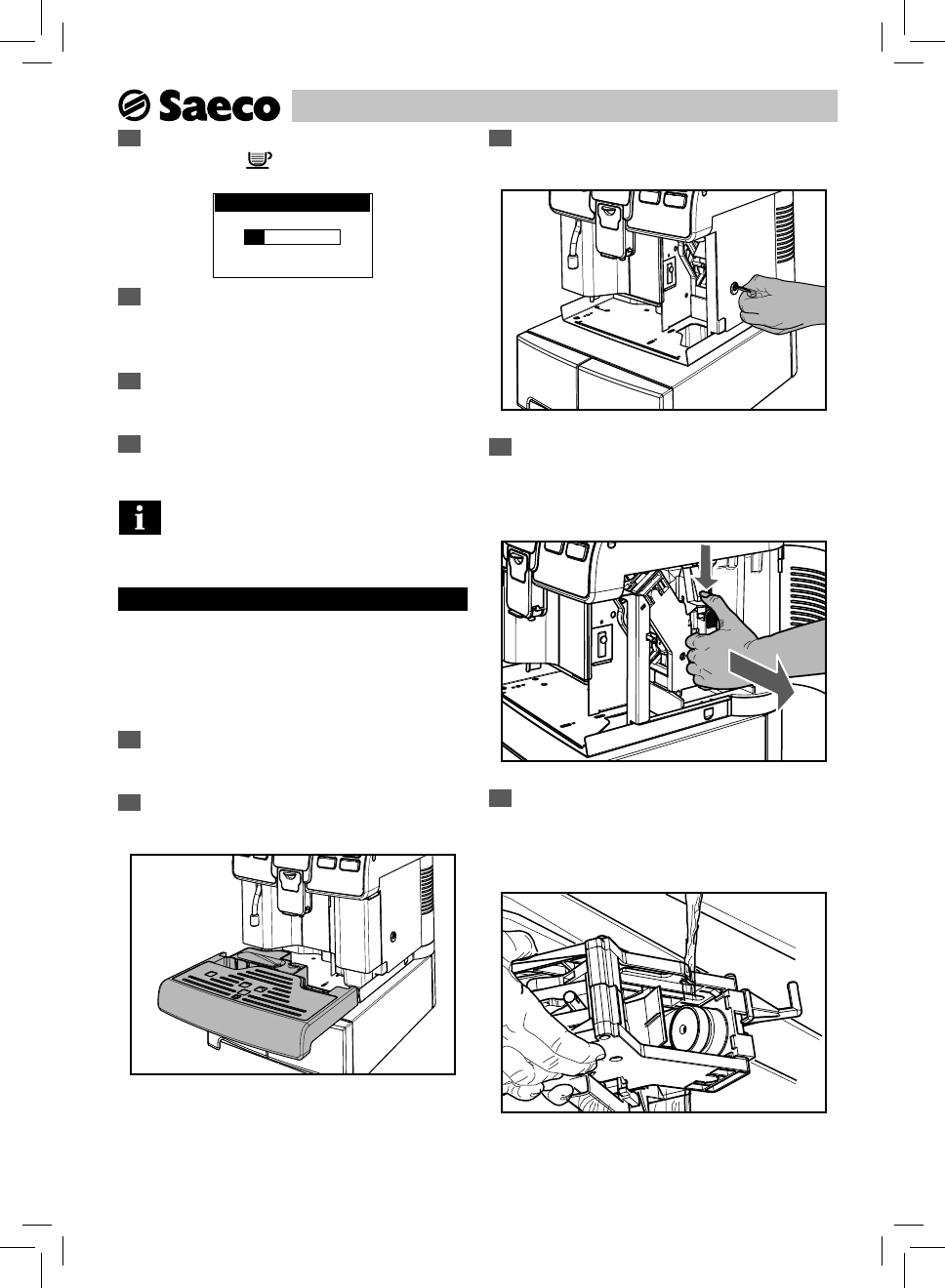 Saeco