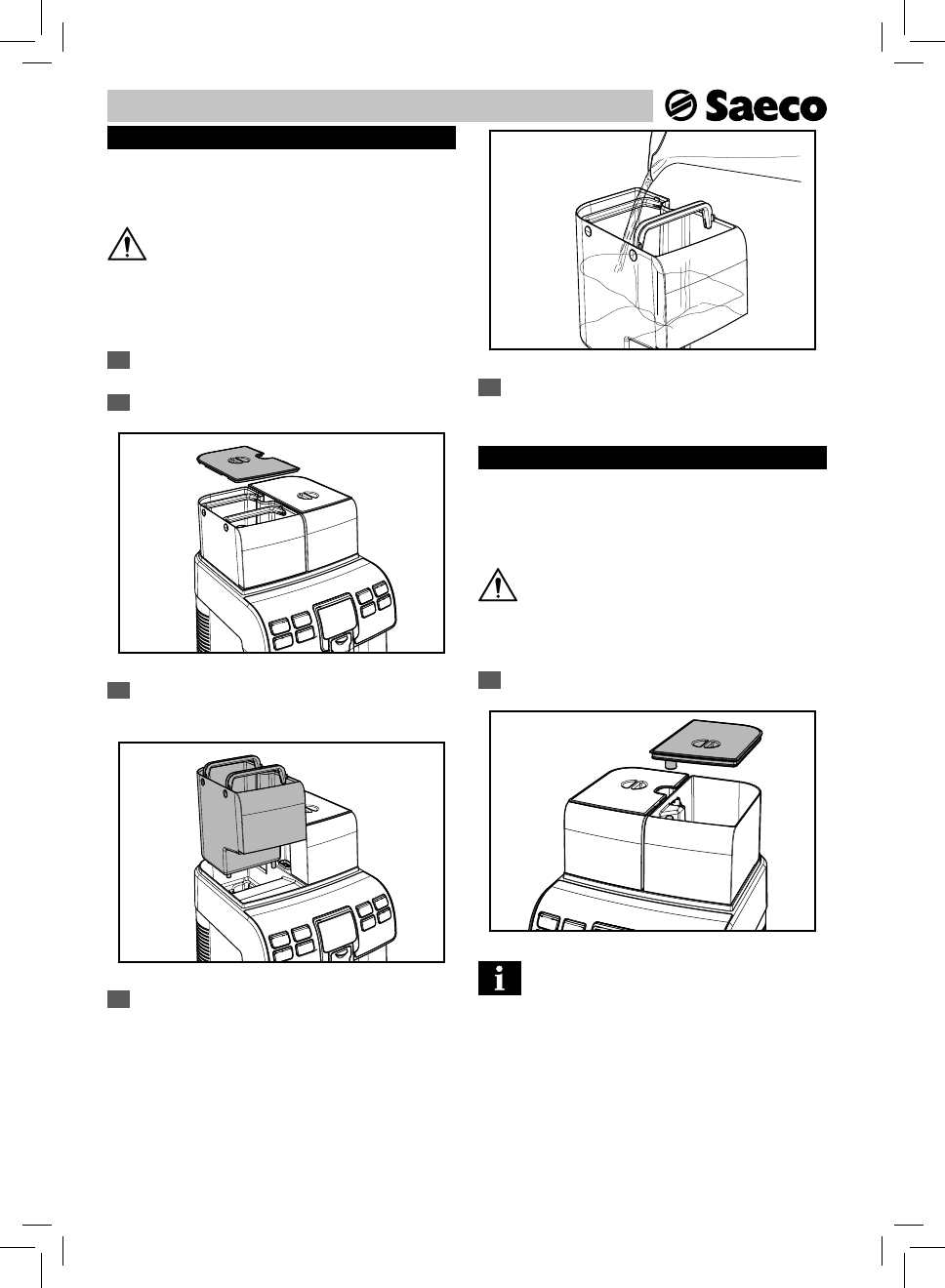 Saeco