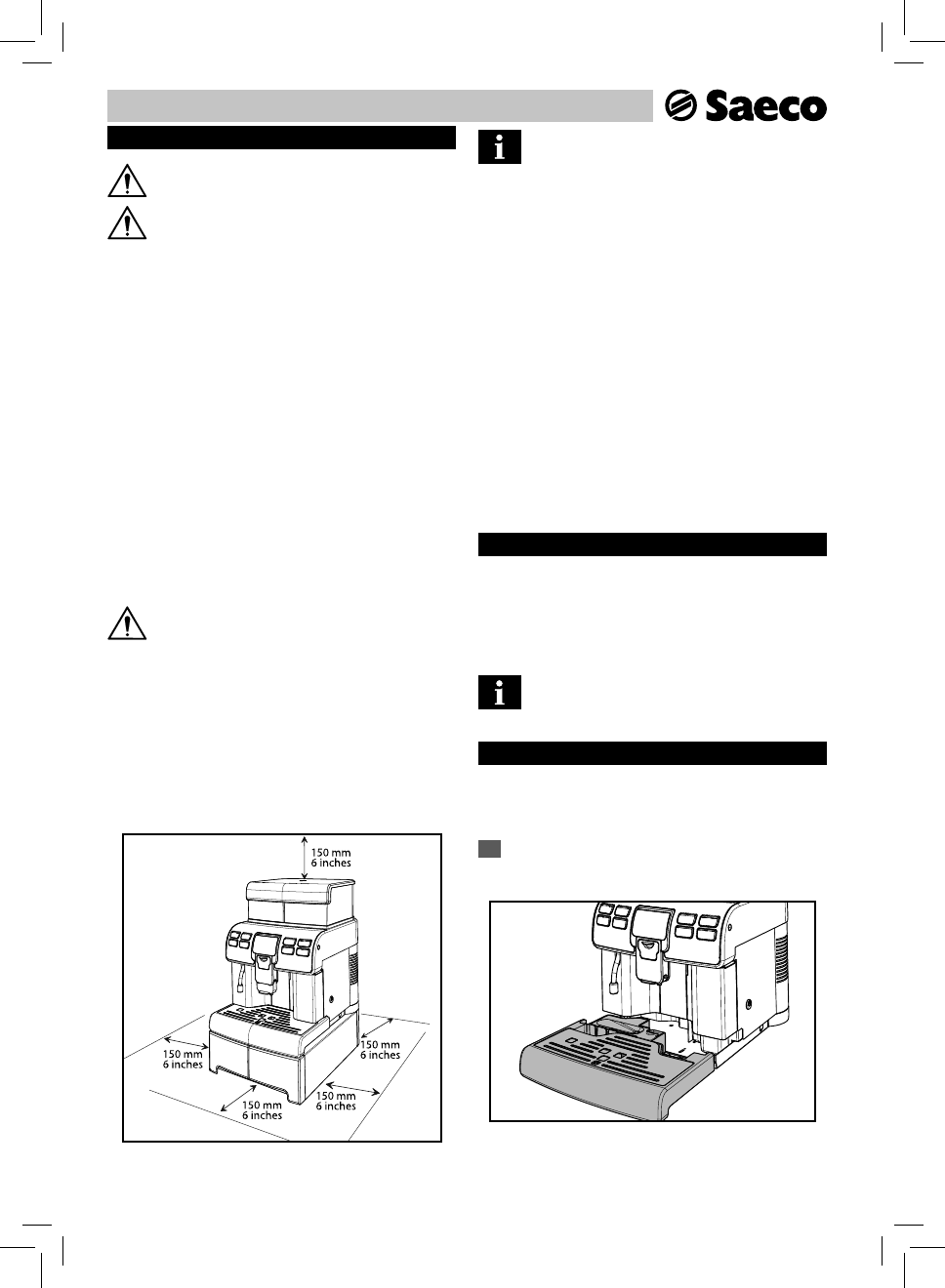 Saeco

150 mm
6 inches

150 mm
6 inches

150 mm
6 inches

150 mm
6 inches

150 mm
6 inches