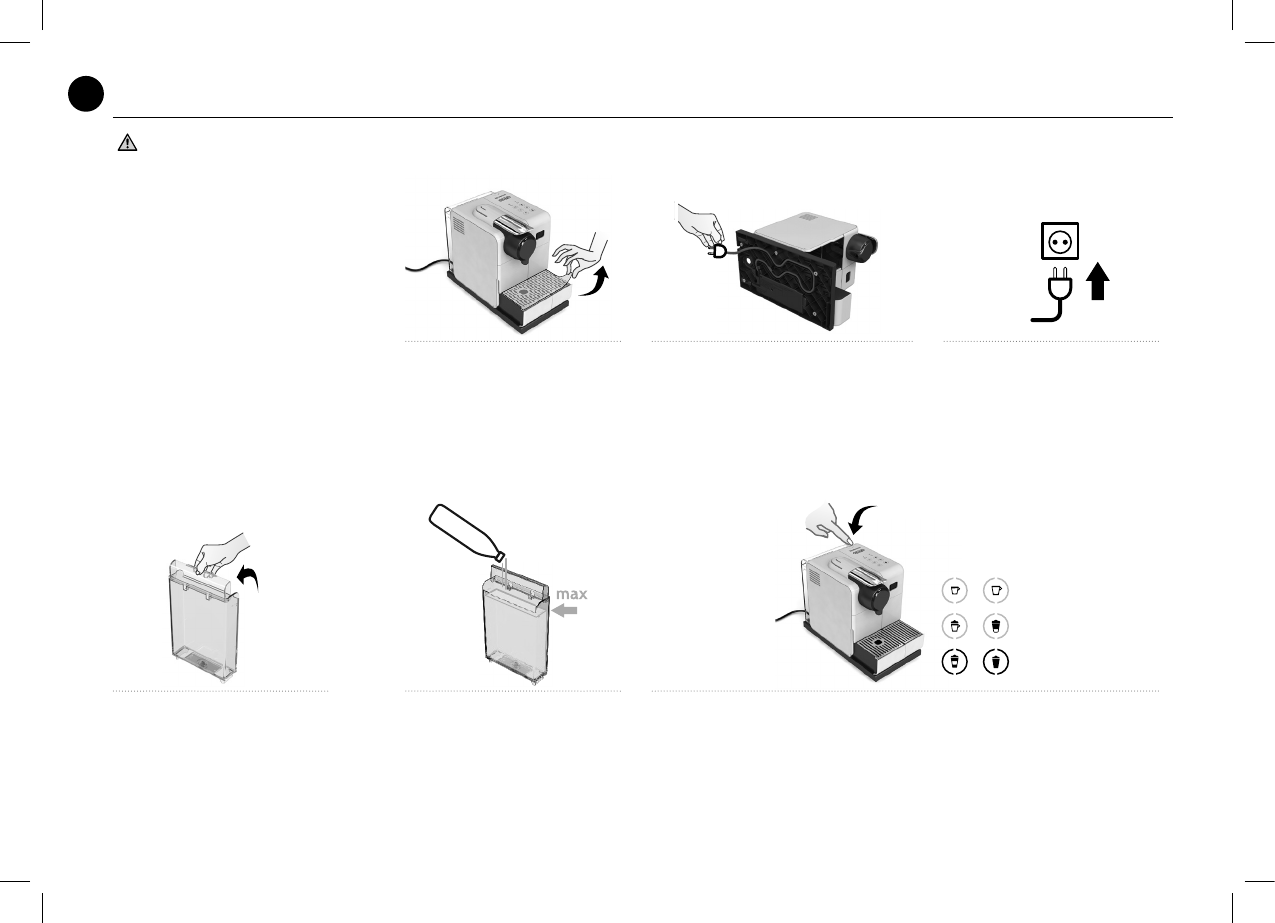 max