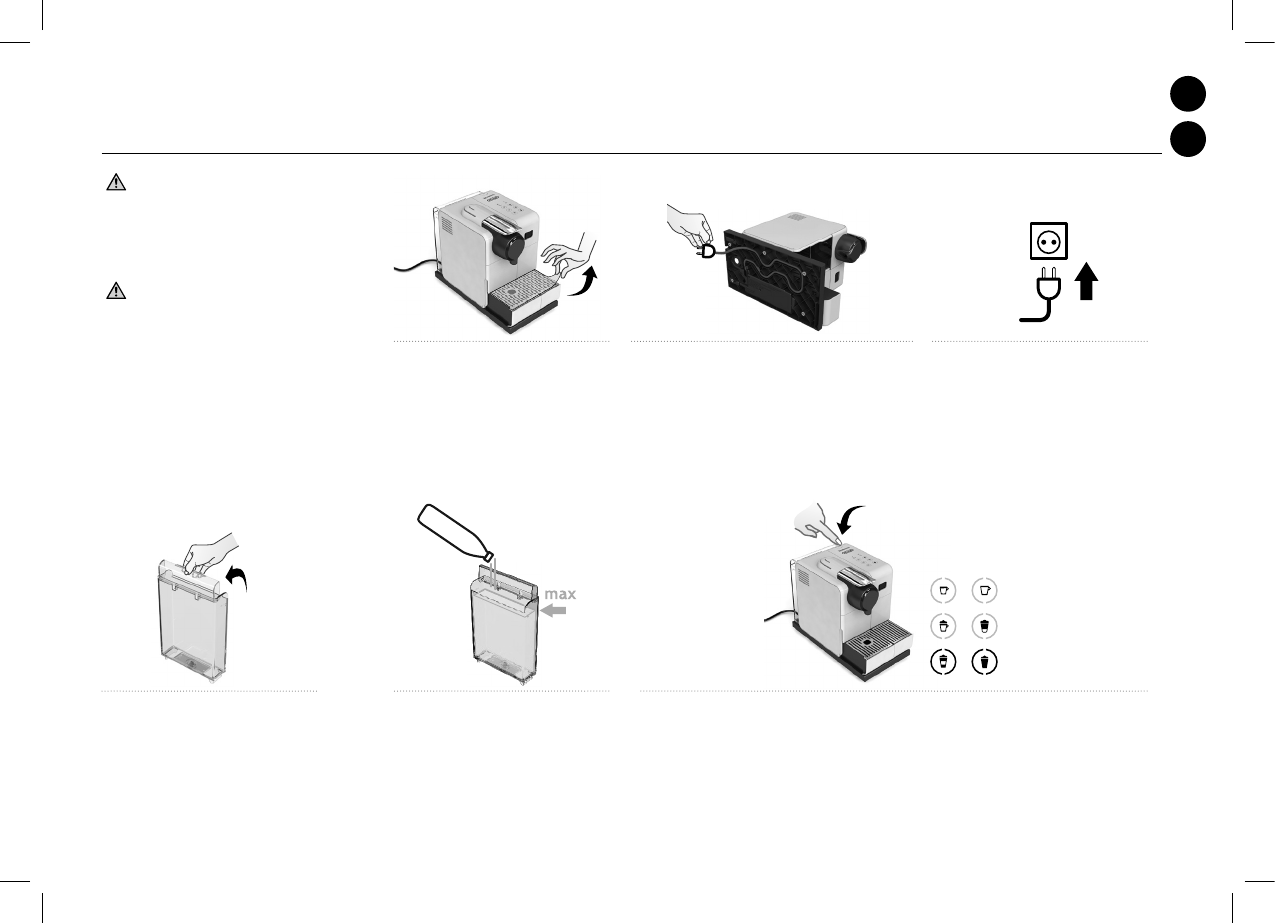 max