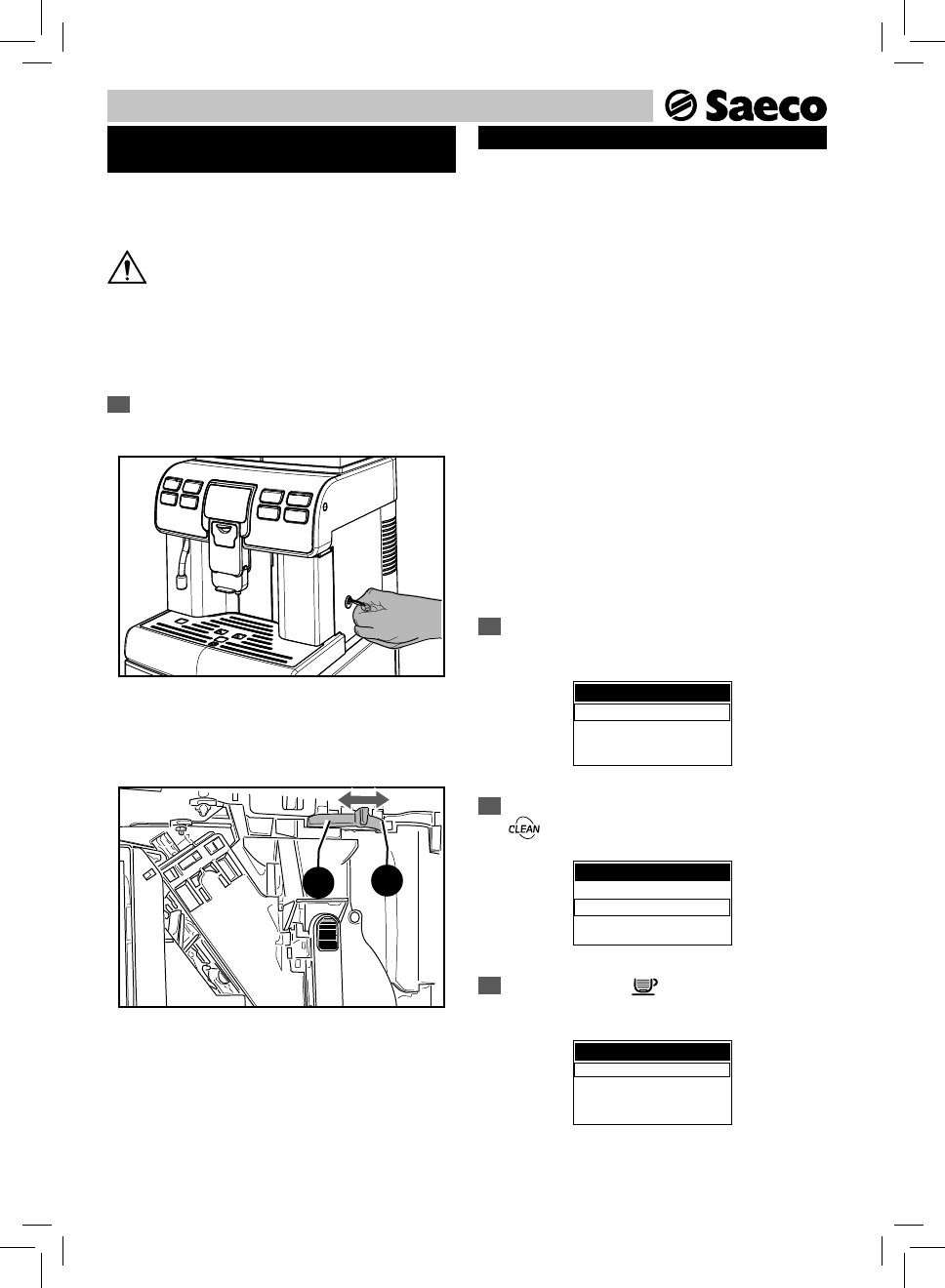 Saeco

CLEAN