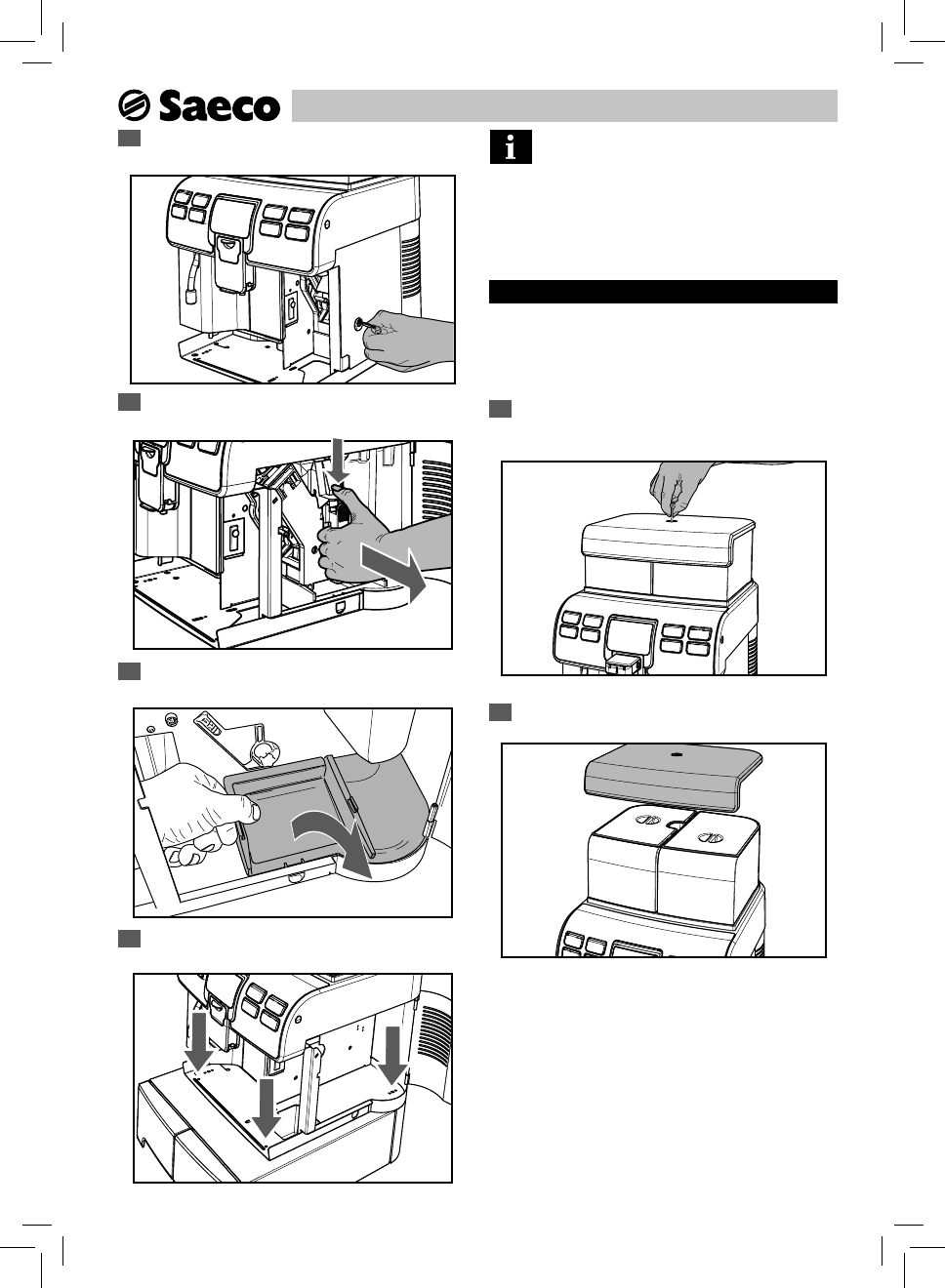 Saeco

i