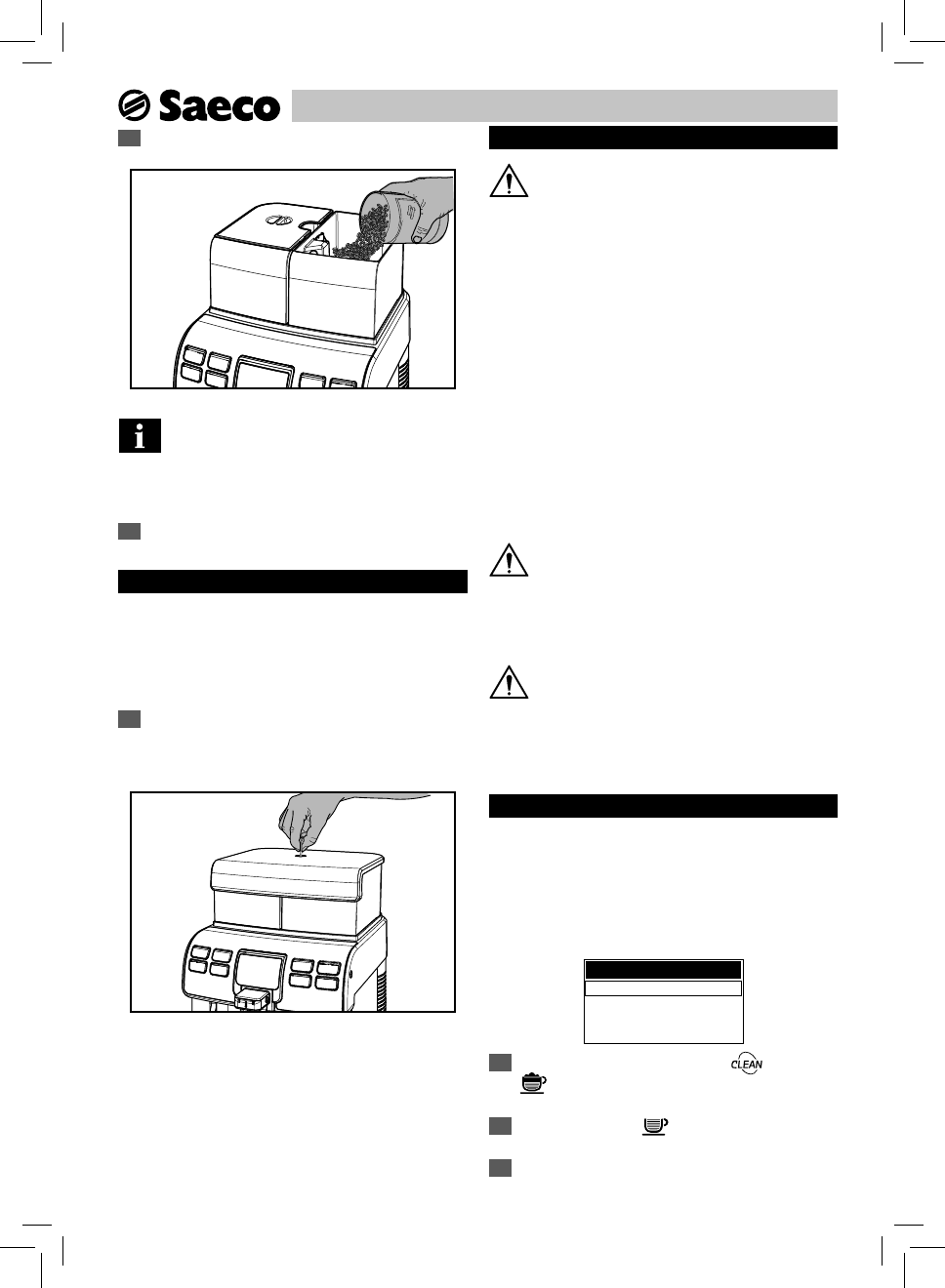 Saeco

CLEAN