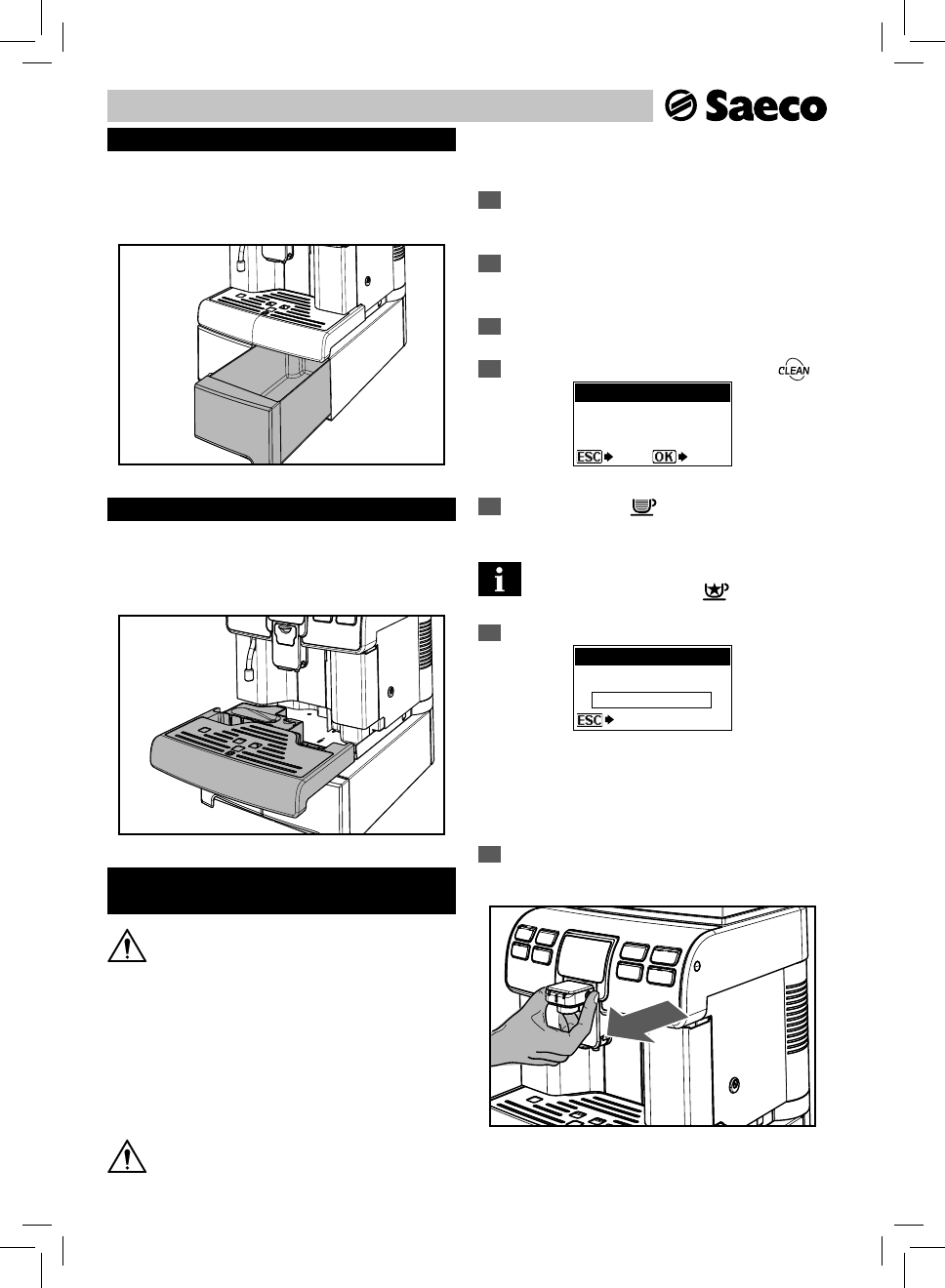 Saeco

CLEAN

ESC OK

ESC