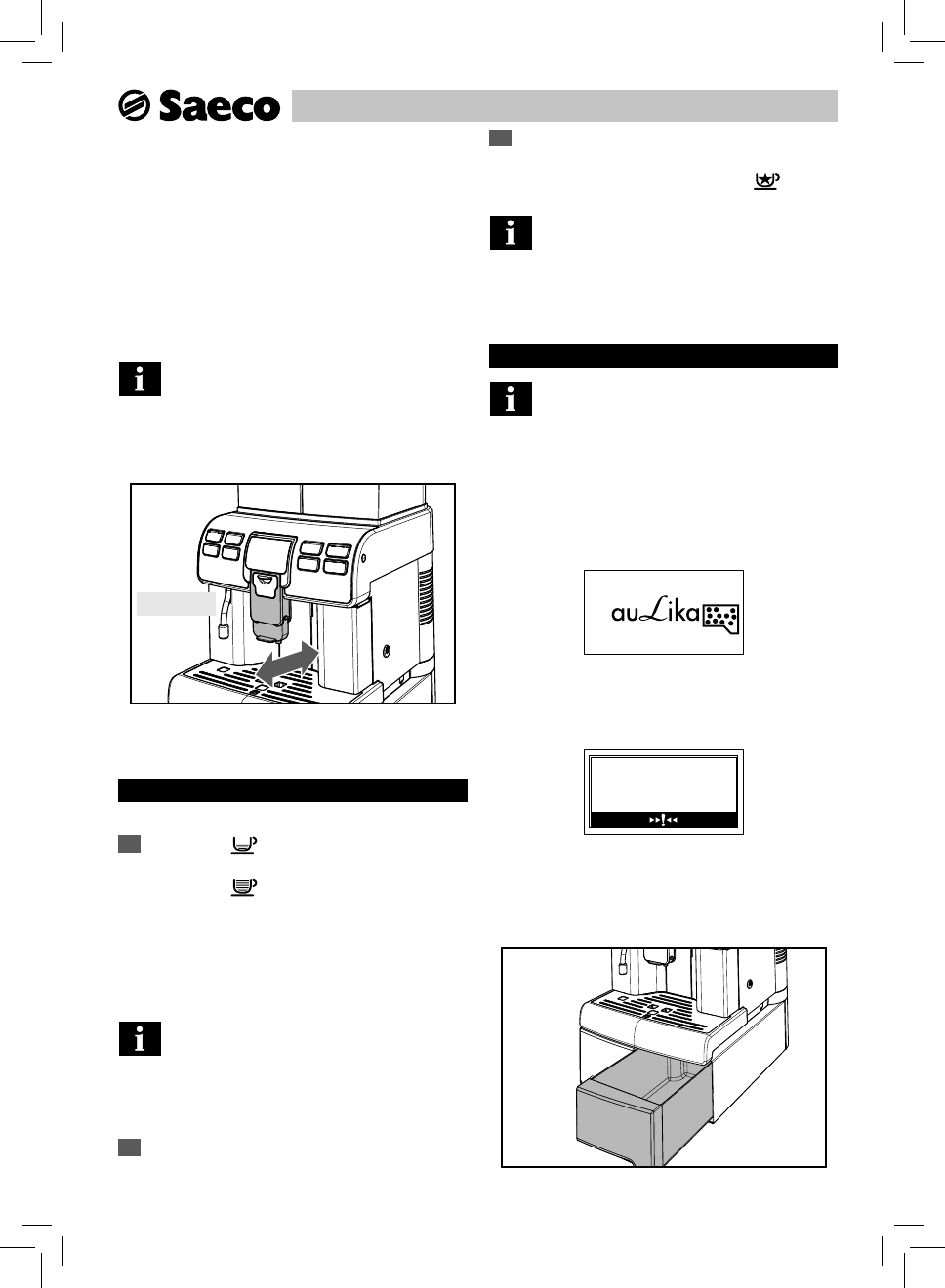 Saeco

auLika