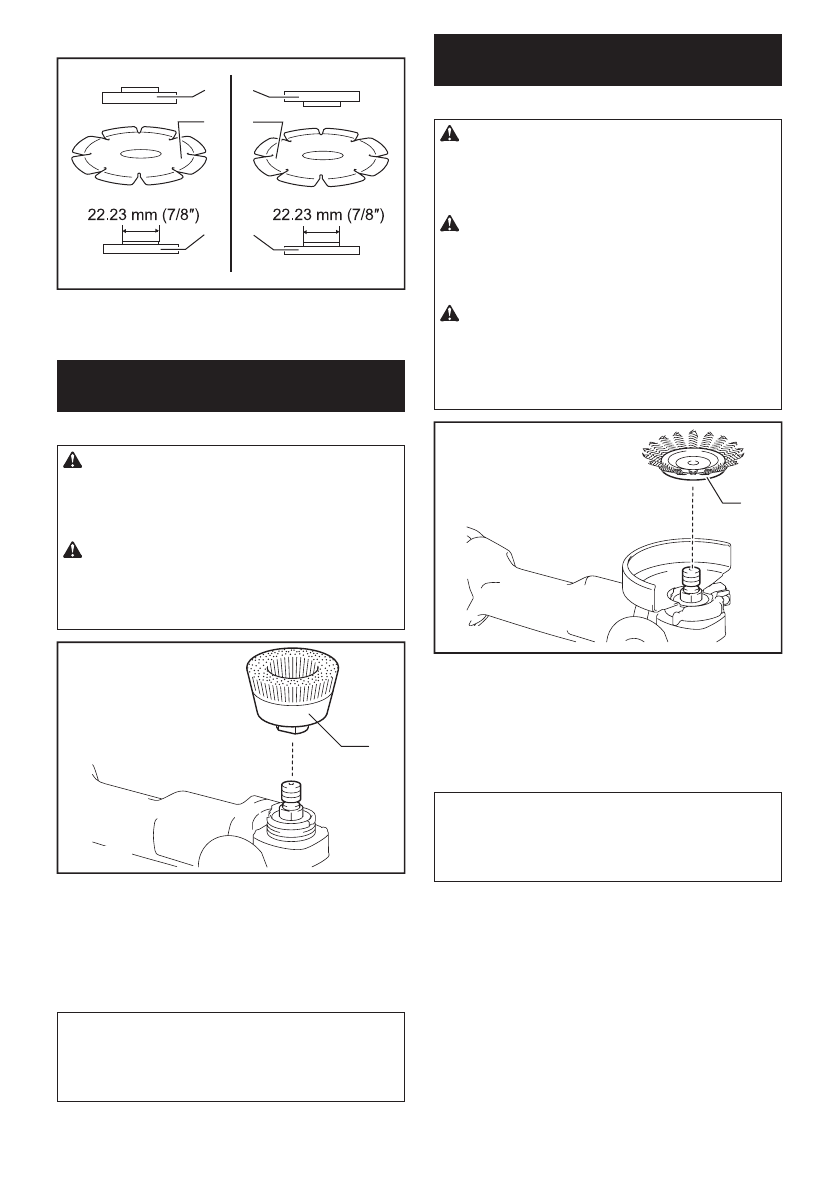 22.23 mm (7/8″)

22.23 mm (7/8″)