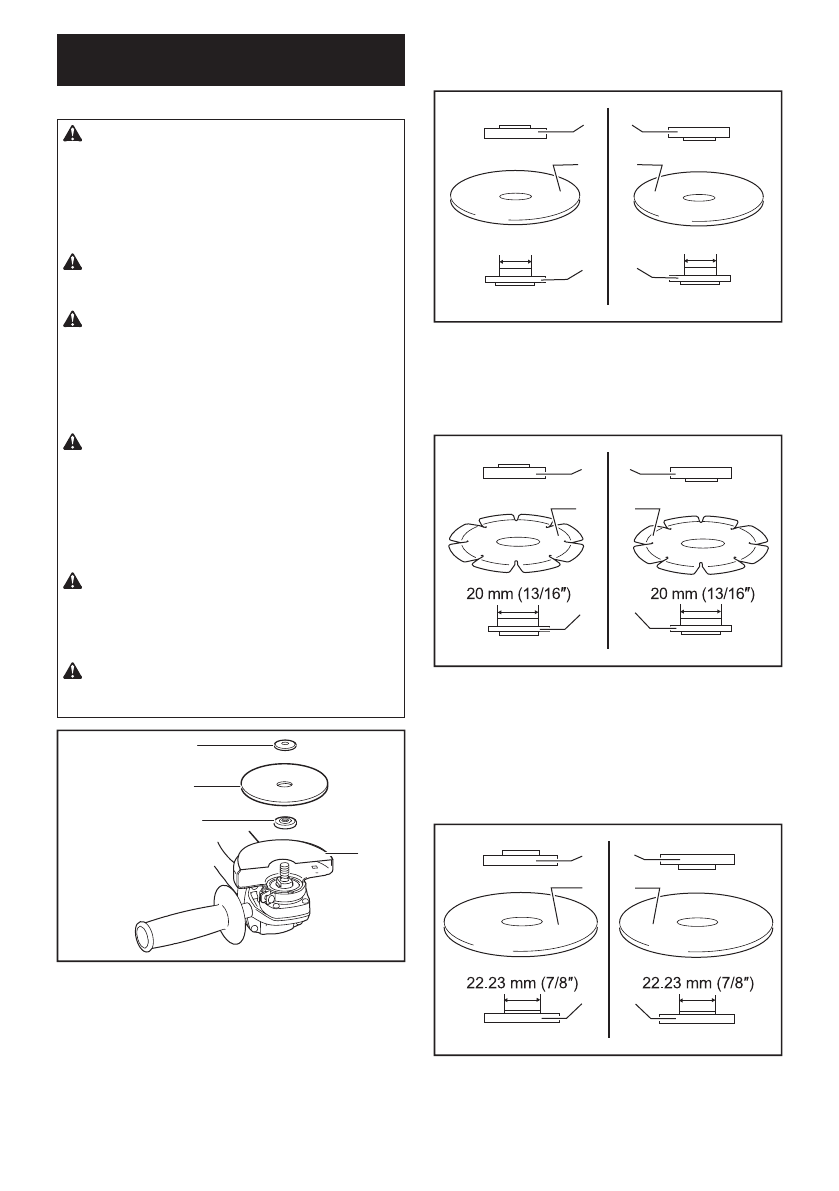 20 mm (13/16″)

20 mm (13/16″)

22.23 mm (7/8″)

22.23 mm (7/8″)