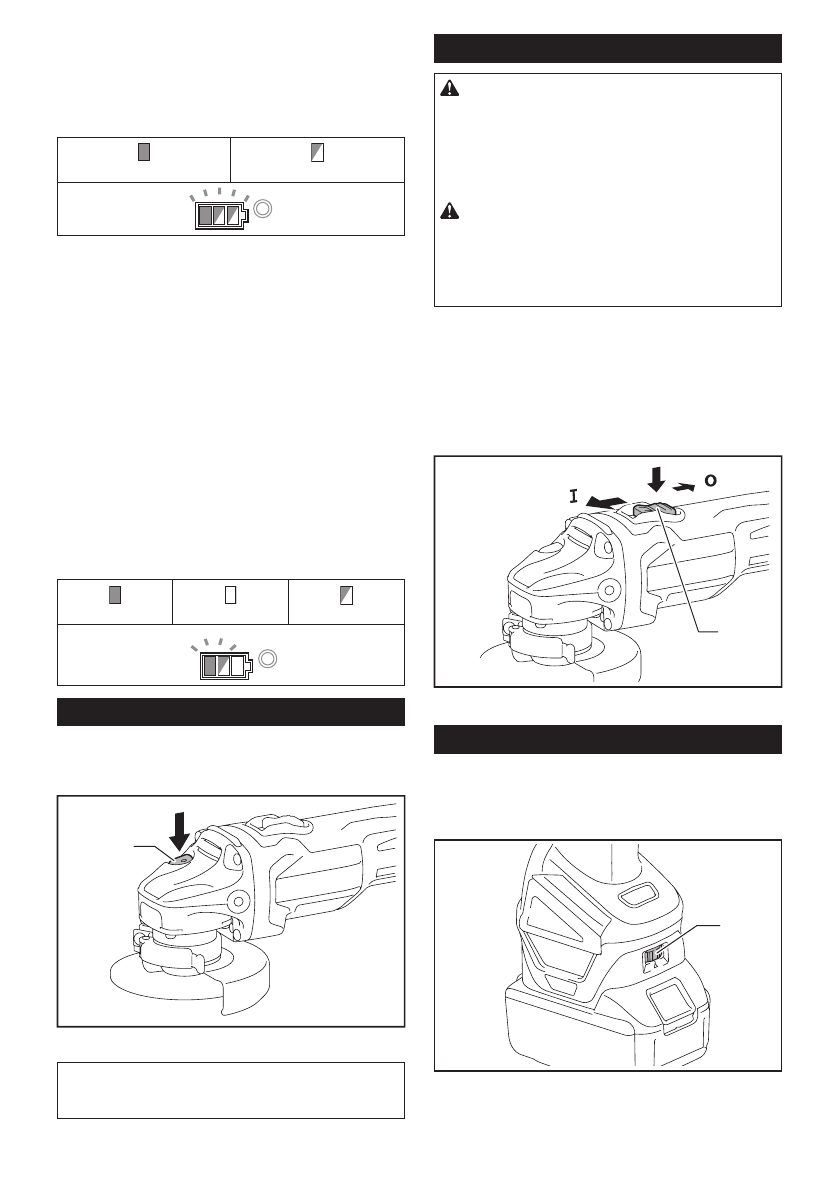 I

O