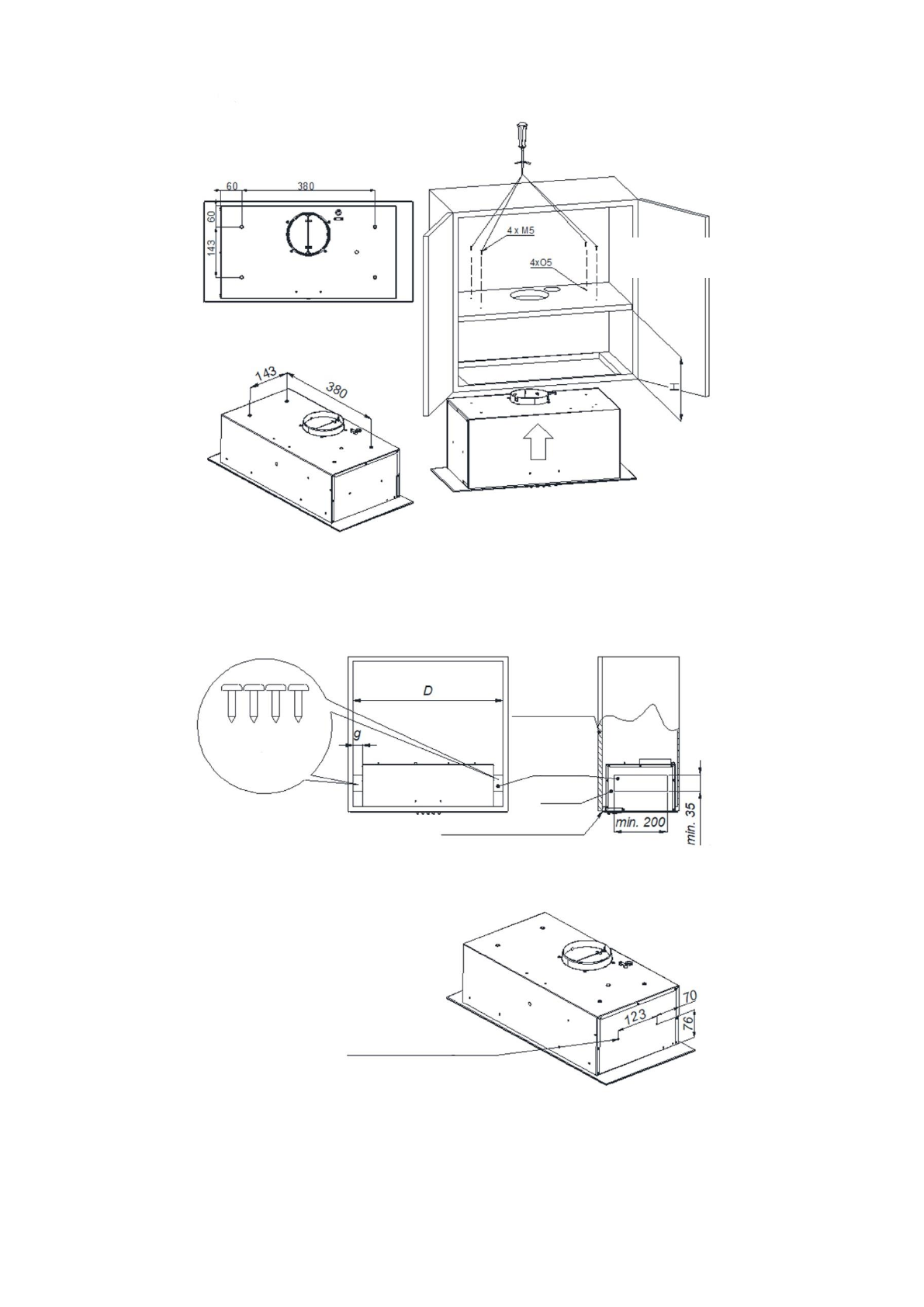 60
380
60
143
4 x M5
4xO5
H
143
380
D
g
min. 200
min. 35
70
123
76