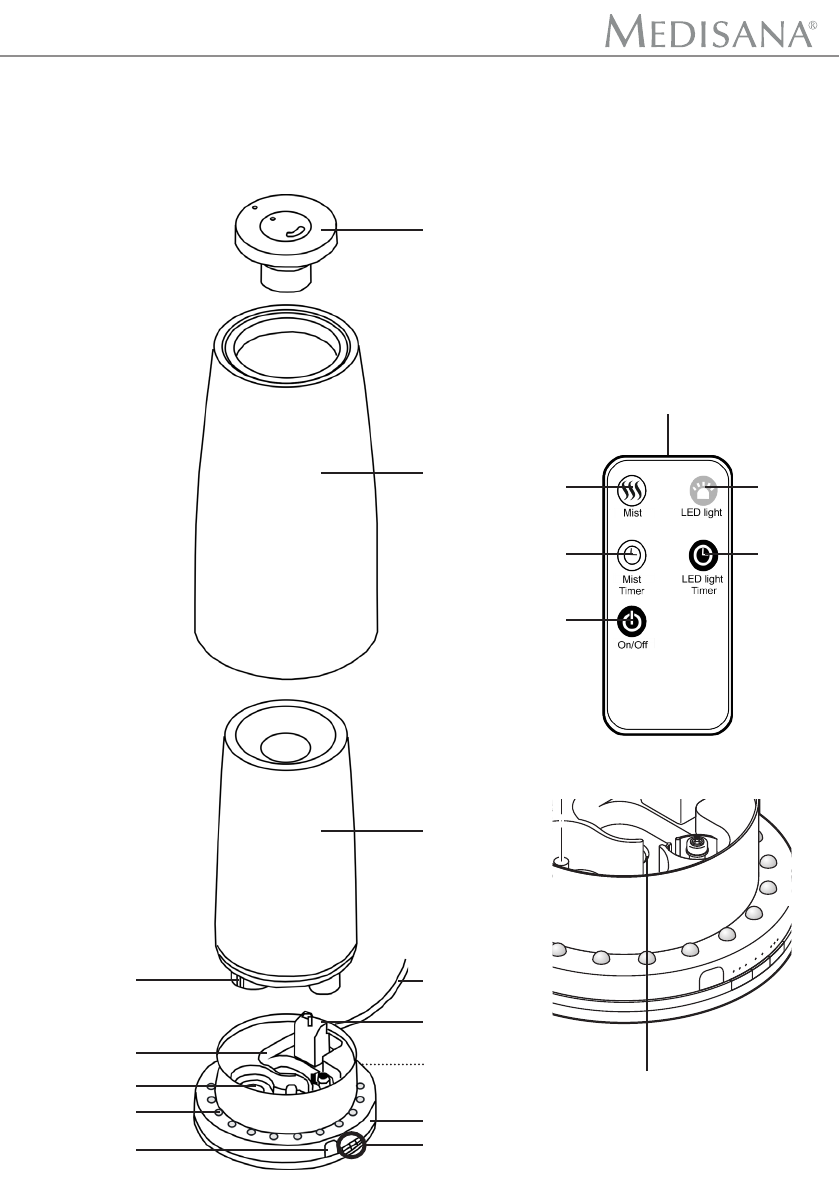 MEDISANA®

Mist

LED light

Mist
Timer

LED light
Timer

On/Off