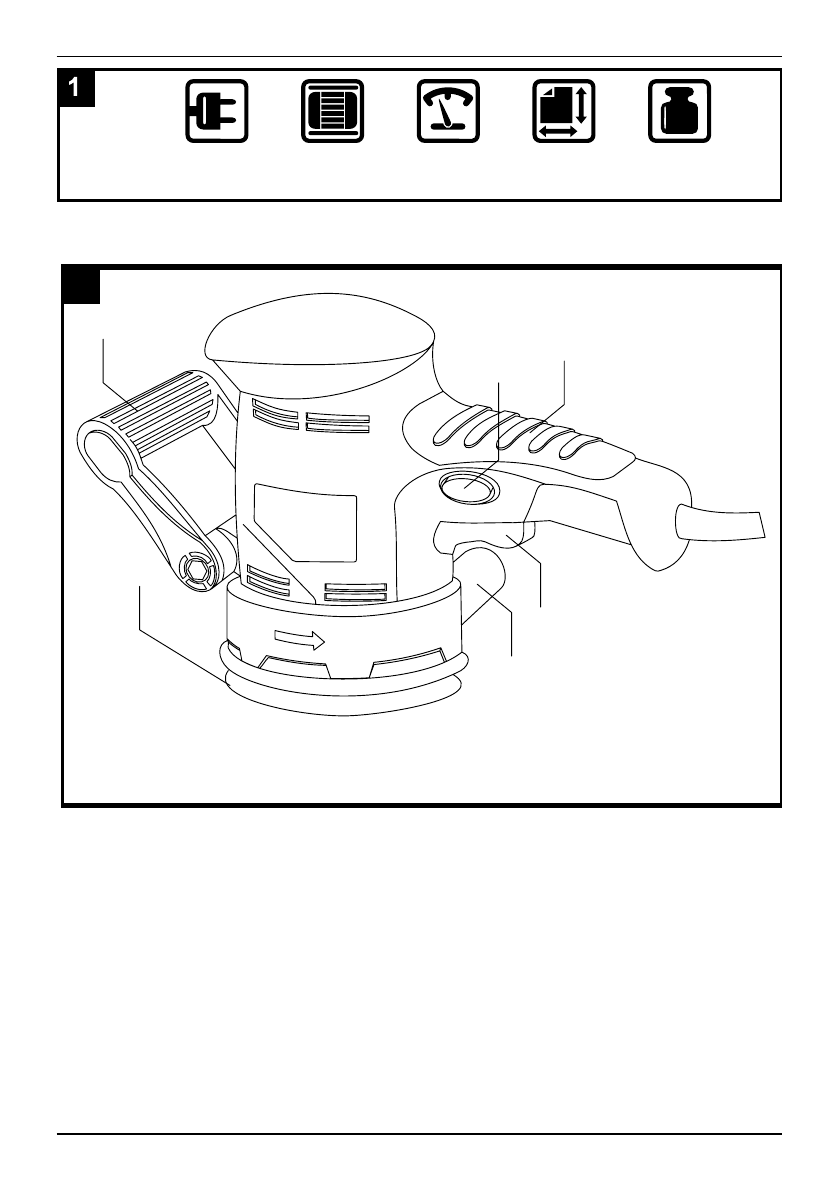 1