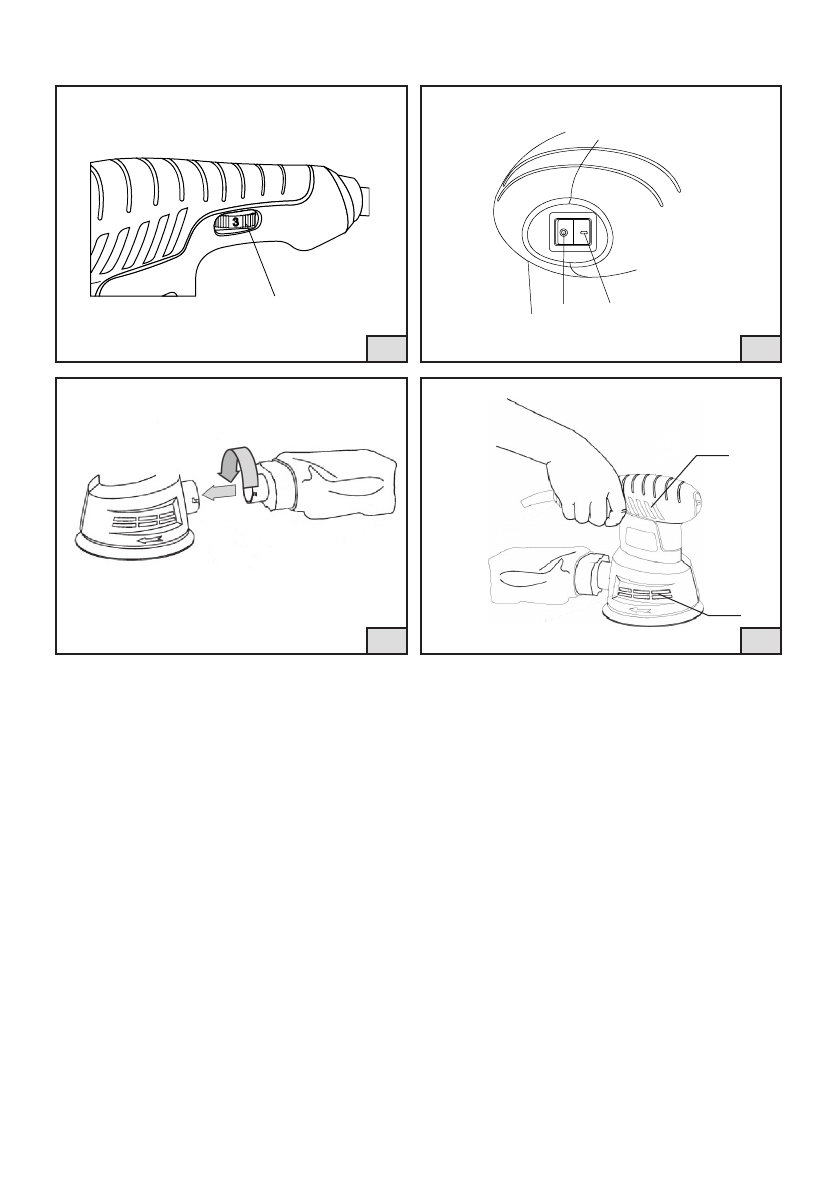 3