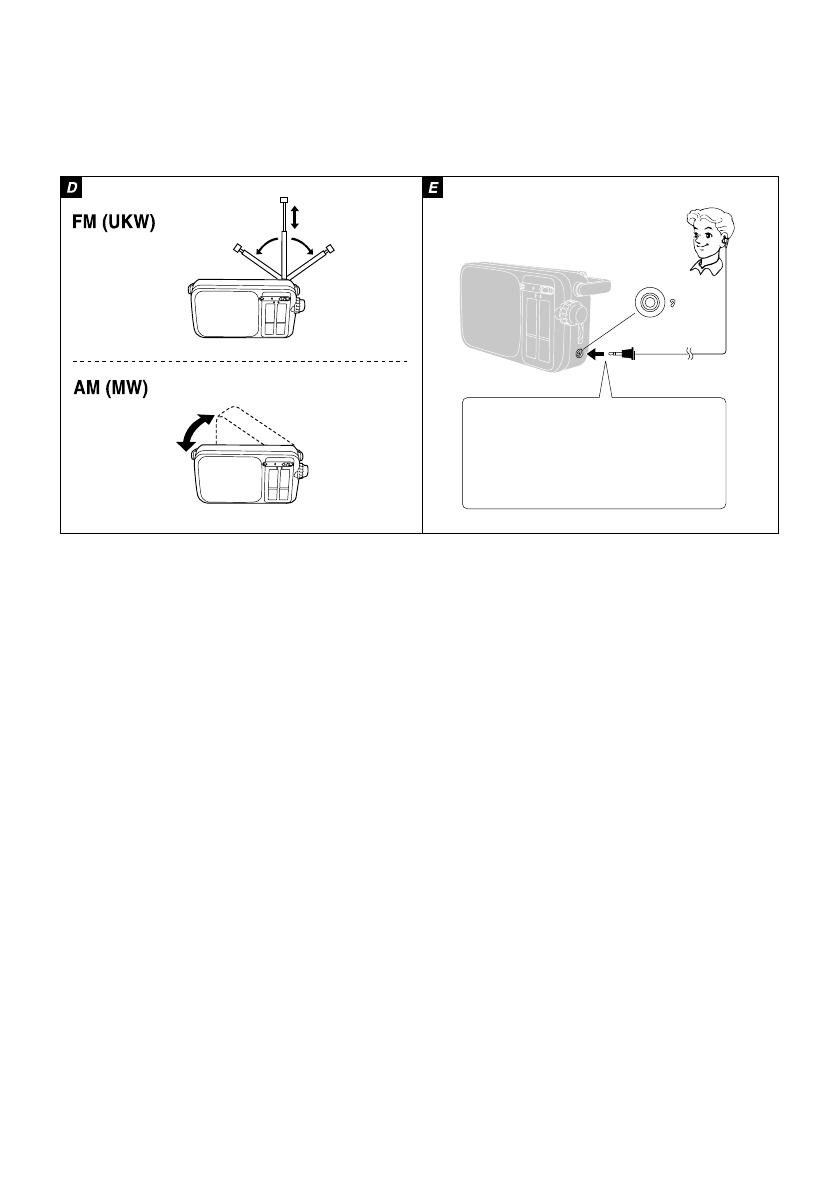 D

FM (UKW)

AM (MW)

E