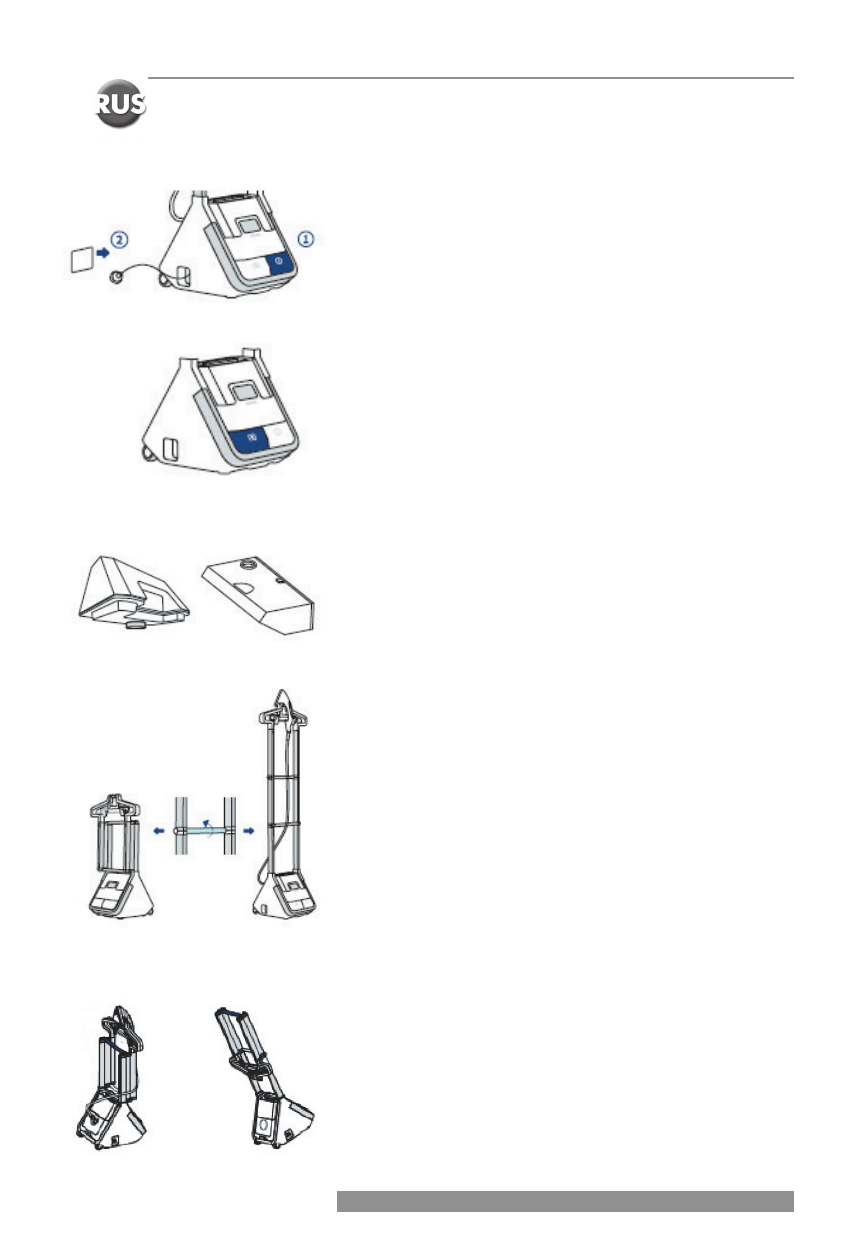 RUS

2

1